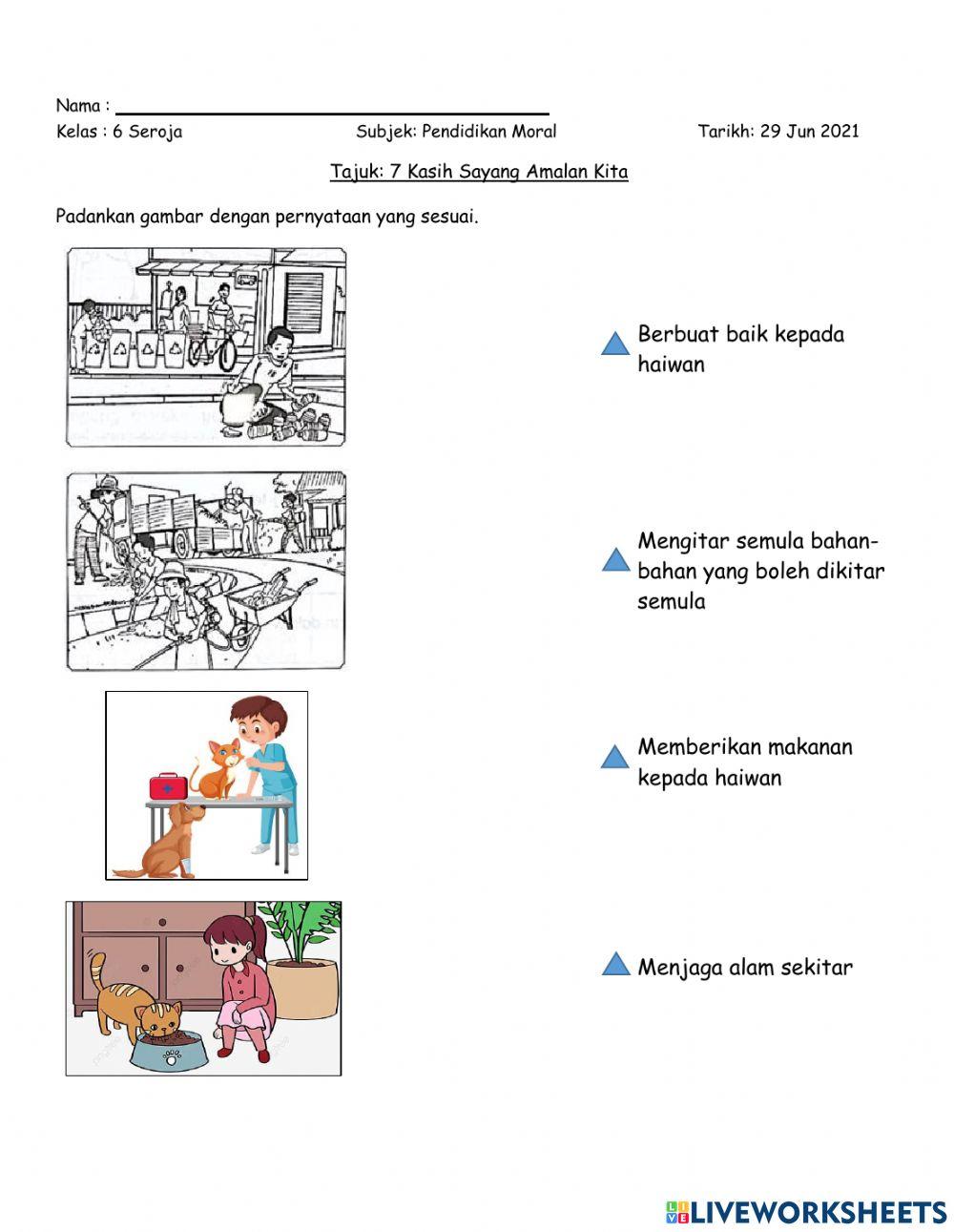 Nama :

Kelas : 6 Seroja

Subjek: Pendidikan Moral

Tarikh: 29 Jun 2021

Tajuk: 7 Kasih Sayang Amalan Kita

Padankan gambar dengan pernyataan yang sesuai.

Berbuat baik kepada haiwan

Mengitar semula bahan-bahan yang boleh dikitar semula

Memberikan makanan kepada haiwan

Menjaga alam sekitar

LIVEWORKSHEETS