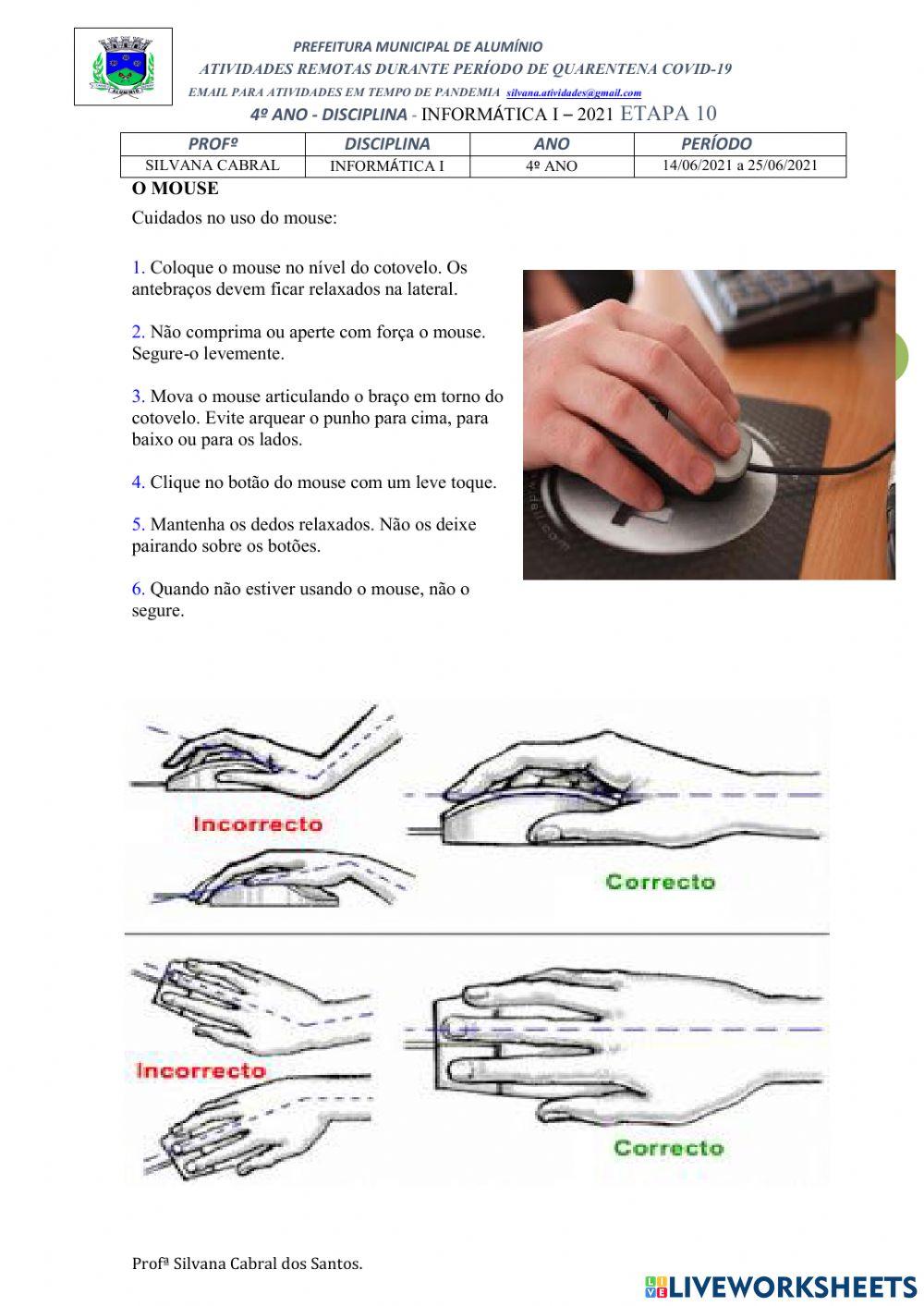 PREFEITURA MUNICIPAL DE ALUMÍNIO
ATIVIDADES REMOTAS DURANTE PERÍODO DE QUARENTENA COVID-19
EMAIL PARA ATIVIDADES EM TEMPO DE PANDEMIA silvana.atividades@gmail.com
4º ANO - DISCIPLINA - INFORMÁTICA I – 2021 ETAPA 10

| PROFº | DISCIPLINA | ANO | PERÍODO |
|---|---|---|---|
| SILVANA CABRAL | INFORMÁTICA I | 4º ANO | 14/06/2021 a 25/06/2021 |

O MOUSE
Cuidados no uso do mouse:

1. Coloque o mouse no nível do cotovelo. Os antebraços devem ficar relaxados na lateral.

2. Não comprima ou aperte com força o mouse. Segure-o levemente.

3. Mova o mouse articulando o braço em torno do cotovelo. Evite arquear o punho para cima, para baixo ou para os lados.

4. Clique no botão do mouse com um leve toque.

5. Mantenha os dedos relaxados. Não os deixe pairando sobre os botões.

6. Quando não estiver usando o mouse, não o segure.

Incorrecto
Correcto
Incorrecto
Correcto

Profª Silvana Cabral dos Santos.

LIVEWORKSHEETS