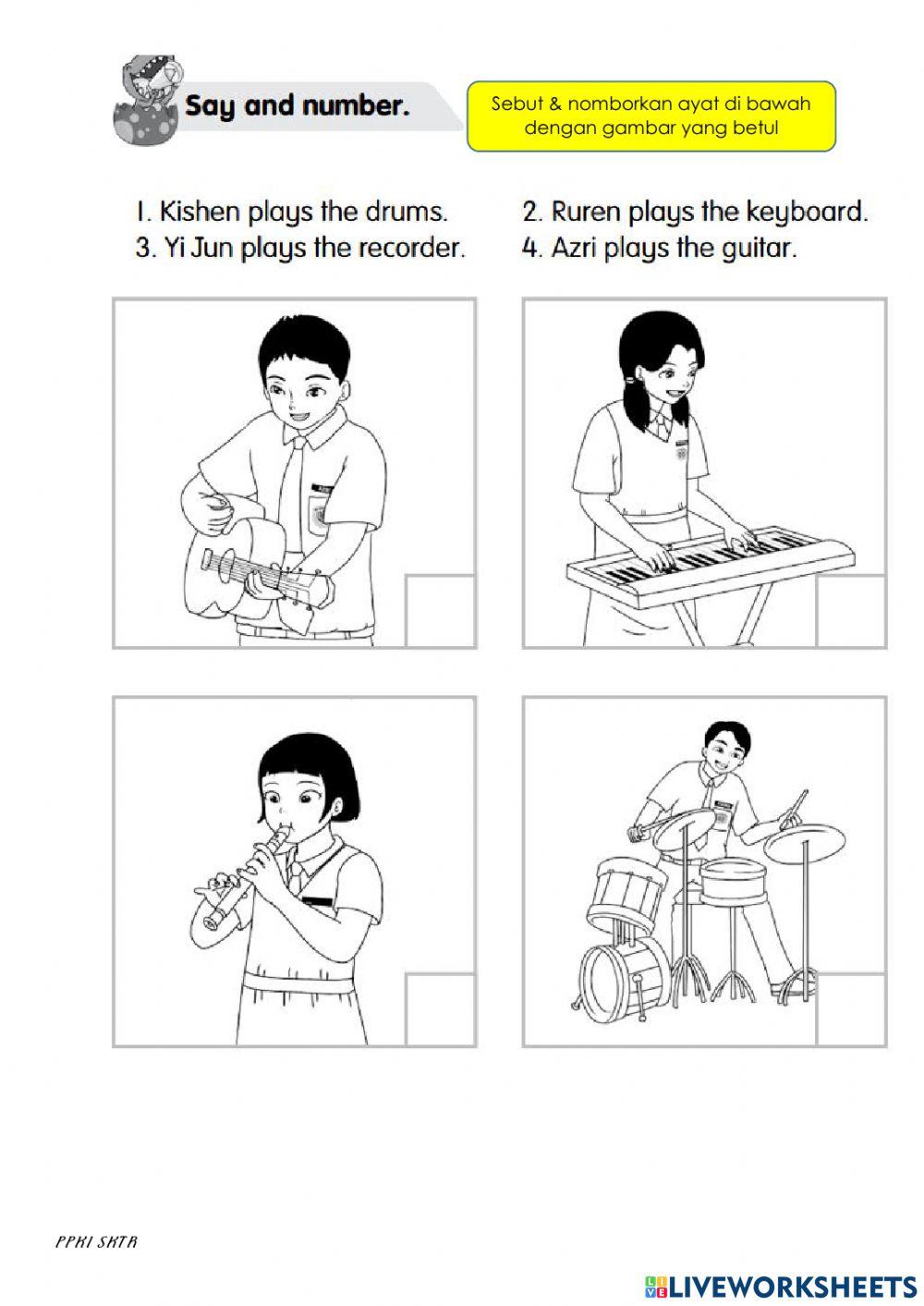 Say and number.

Sebut & nomborkan ayat di bawah dengan gambar yang betul

1. Kishen plays the drums.
2. Ruren plays the keyboard.
3. Yi Jun plays the recorder.
4. Azri plays the guitar.

PPKI SKTR

LIVEWORKSHEETS