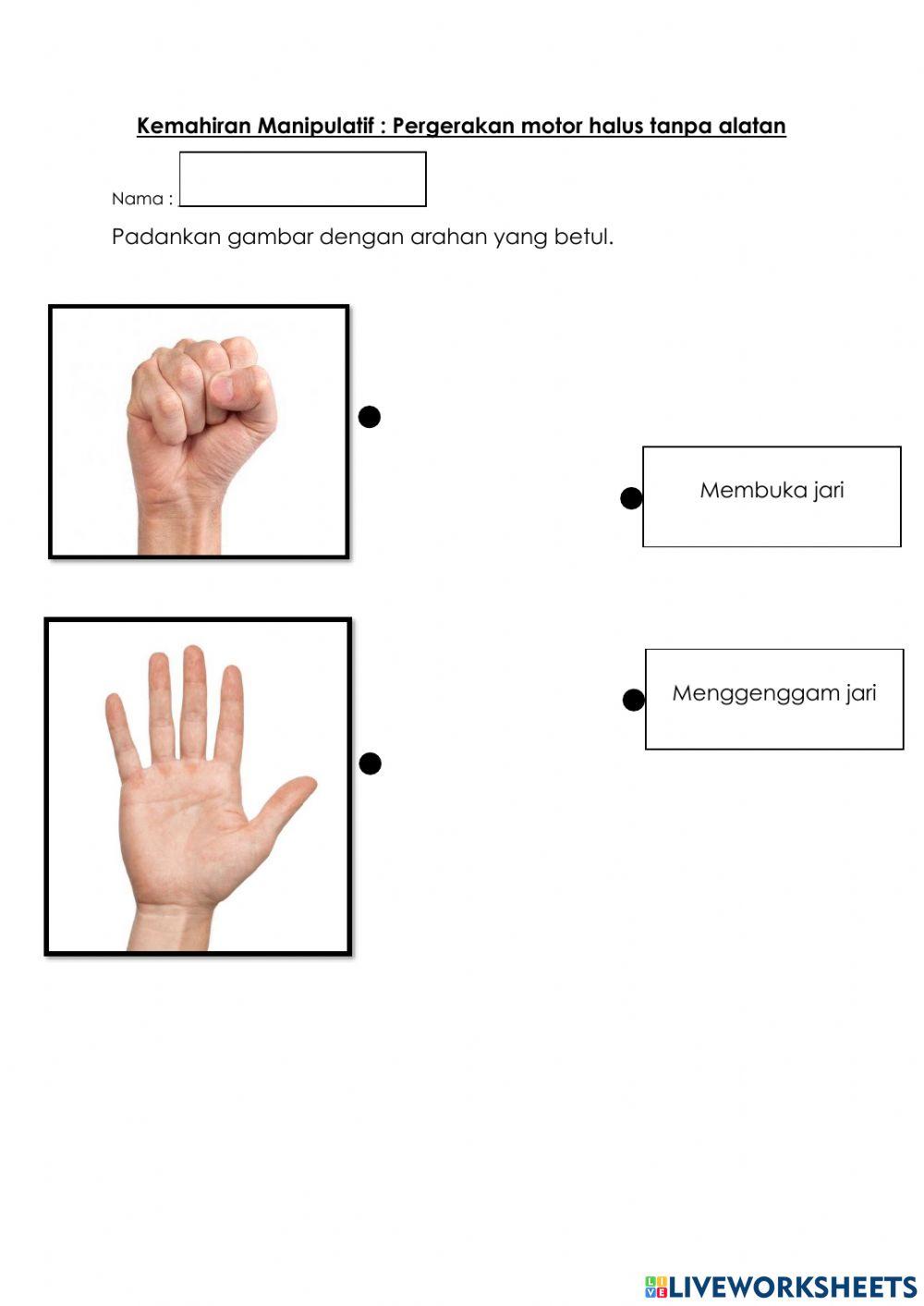 Kemahiran Manipulatif : Pergerakan motor halus tanpa alatan

Nama :

Padankan gambar dengan arahan yang betul.

Membuka jari

Menggenggam jari

LIVEWORKSHEETS