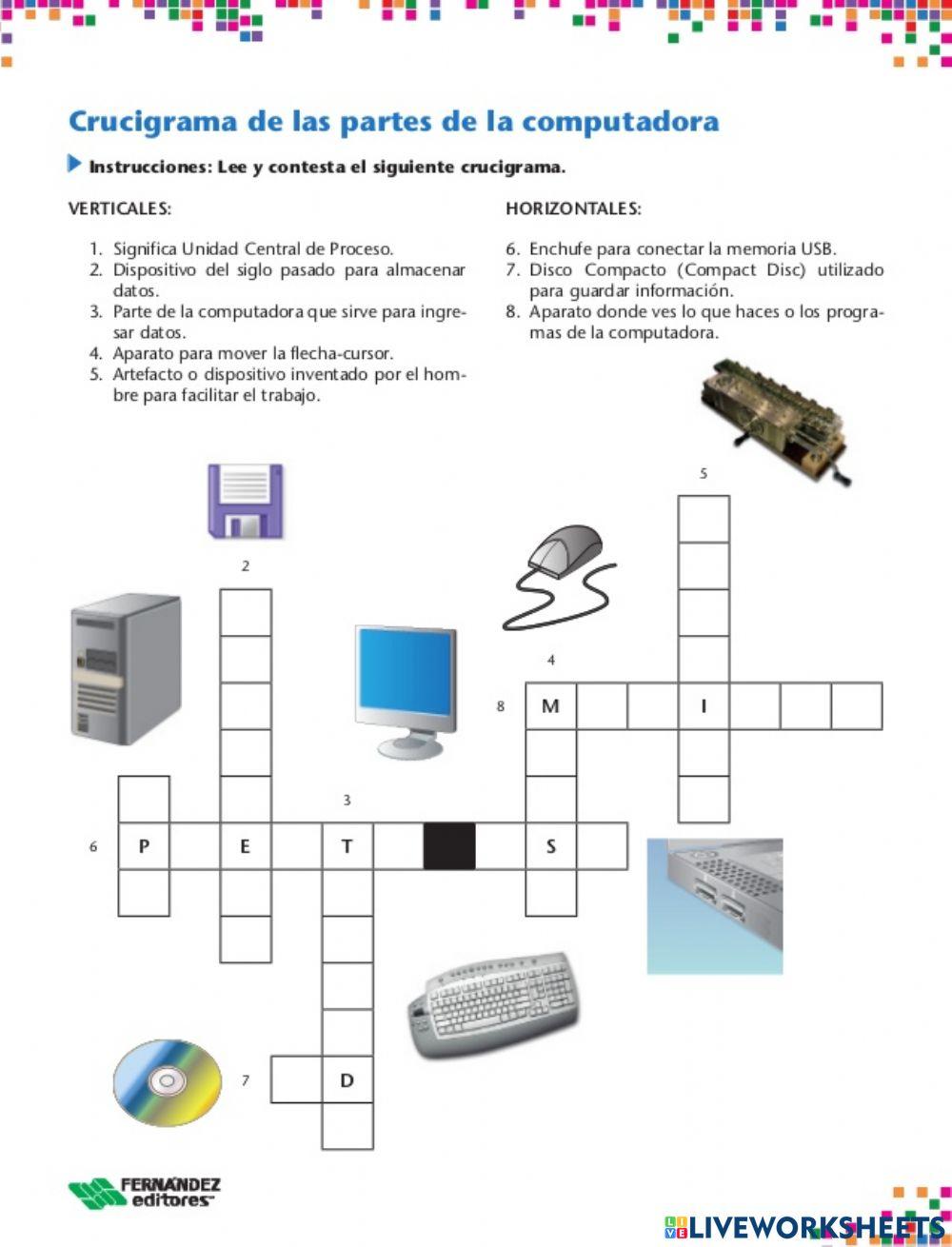 Crucigrama de las partes de la computadora

Instrucciones: Lee y contesta el siguiente crucigrama.

VERTICALES:

1. Significa Unidad Central de Proceso.
2. Dispositivo del siglo pasado para almacenar datos.
3. Parte de la computadora que sirve para ingresar datos.
4. Aparato para mover la flecha-cursor.
5. Artefacto o dispositivo inventado por el hombre para facilitar el trabajo.

HORIZONTALES:

6. Enchufe para conectar la memoria USB.
7. Disco Compacto (Compact Disc) utilizado para guardar información.
8. Aparato donde ves lo que haces o los programas de la computadora.

5

2

4

8 M I

3

6 P E T S

7 D

FERNÁNDEZ editores

LIVEWORKSHEETS