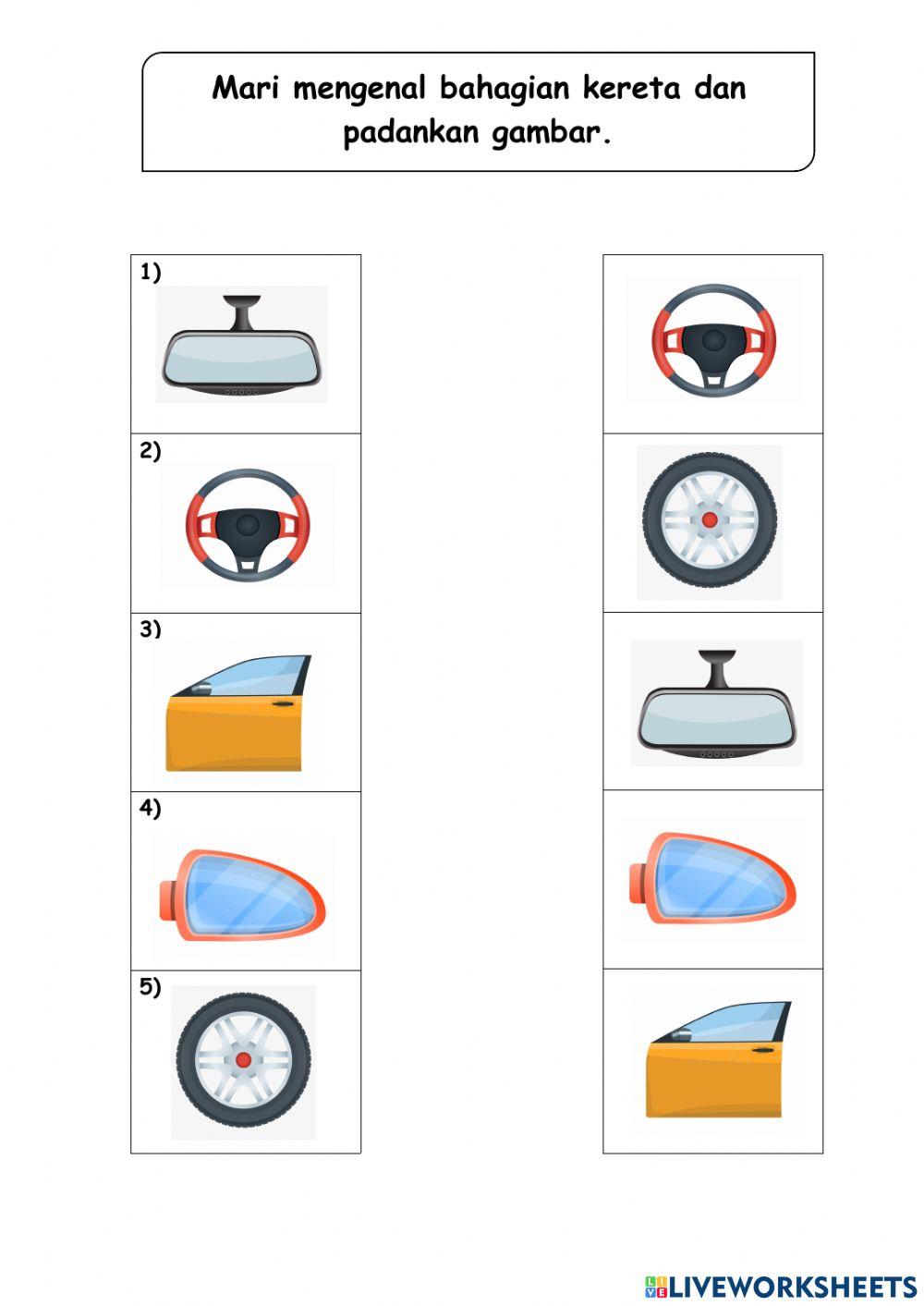 Mari mengenal bahagian kereta dan padankan gambar.

1)

2)

3)

4)

5)

LIVEWORKSHEETS