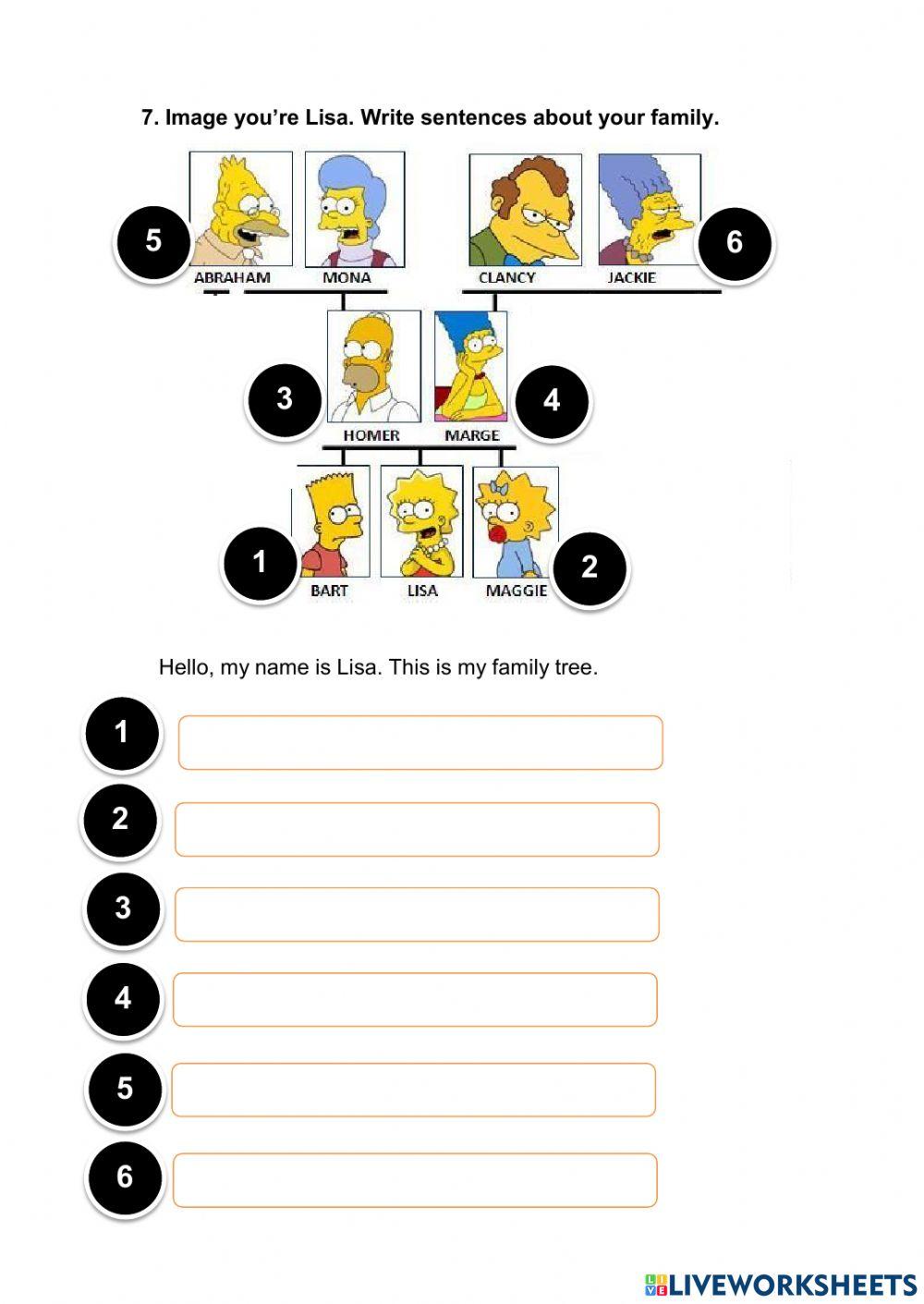 7. Image you're Lisa. Write sentences about your family.

5

ABRAHAM

MONA

CLANCY

JACKIE

6

3

HOMER

MARGE

4

1

BART

LISA

MAGGIE

2

Hello, my name is Lisa. This is my family tree.

1

2

3

4

5

6

LIVEWORKSHEETS