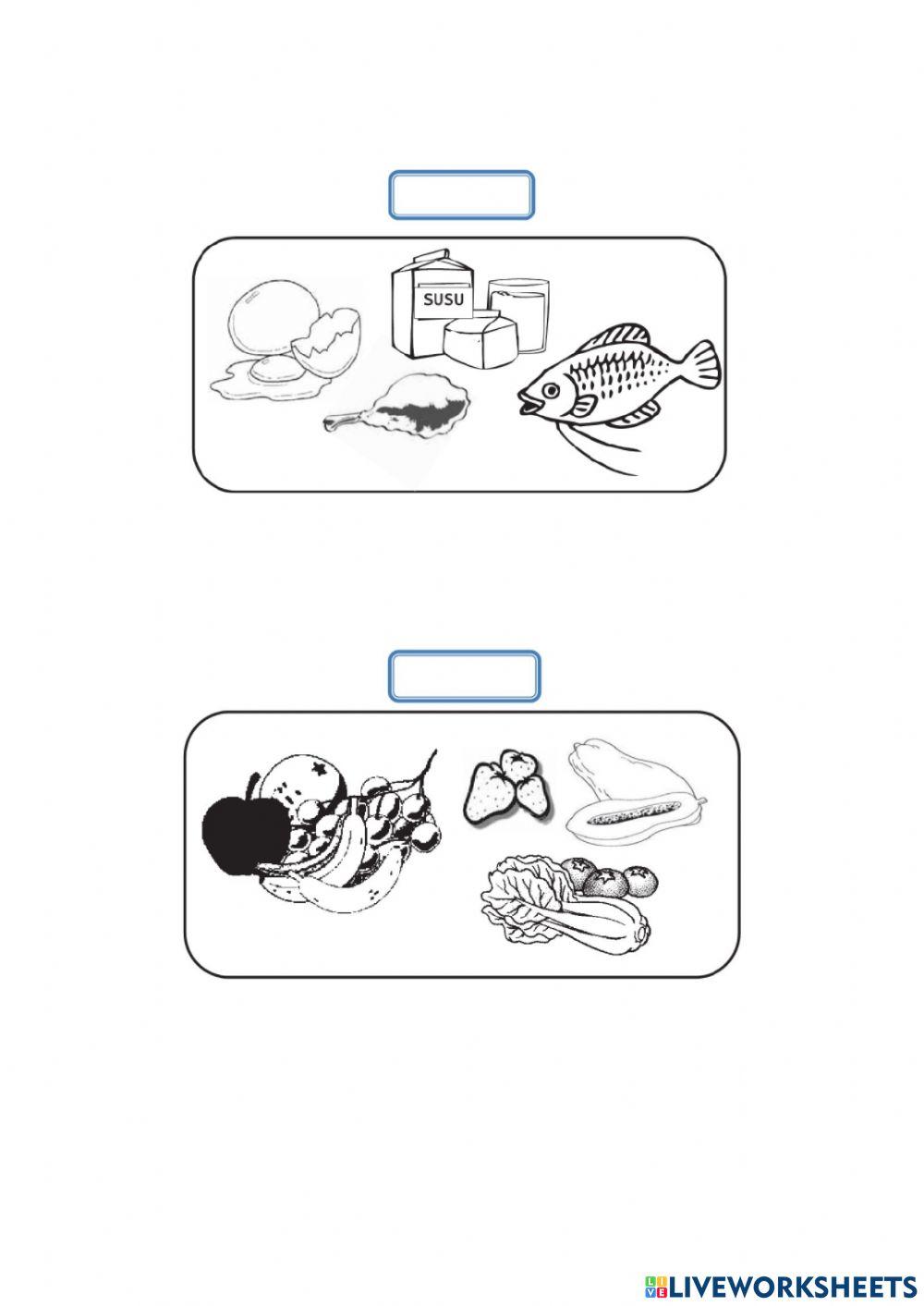 SUSU

LIVEWORKSHEETS