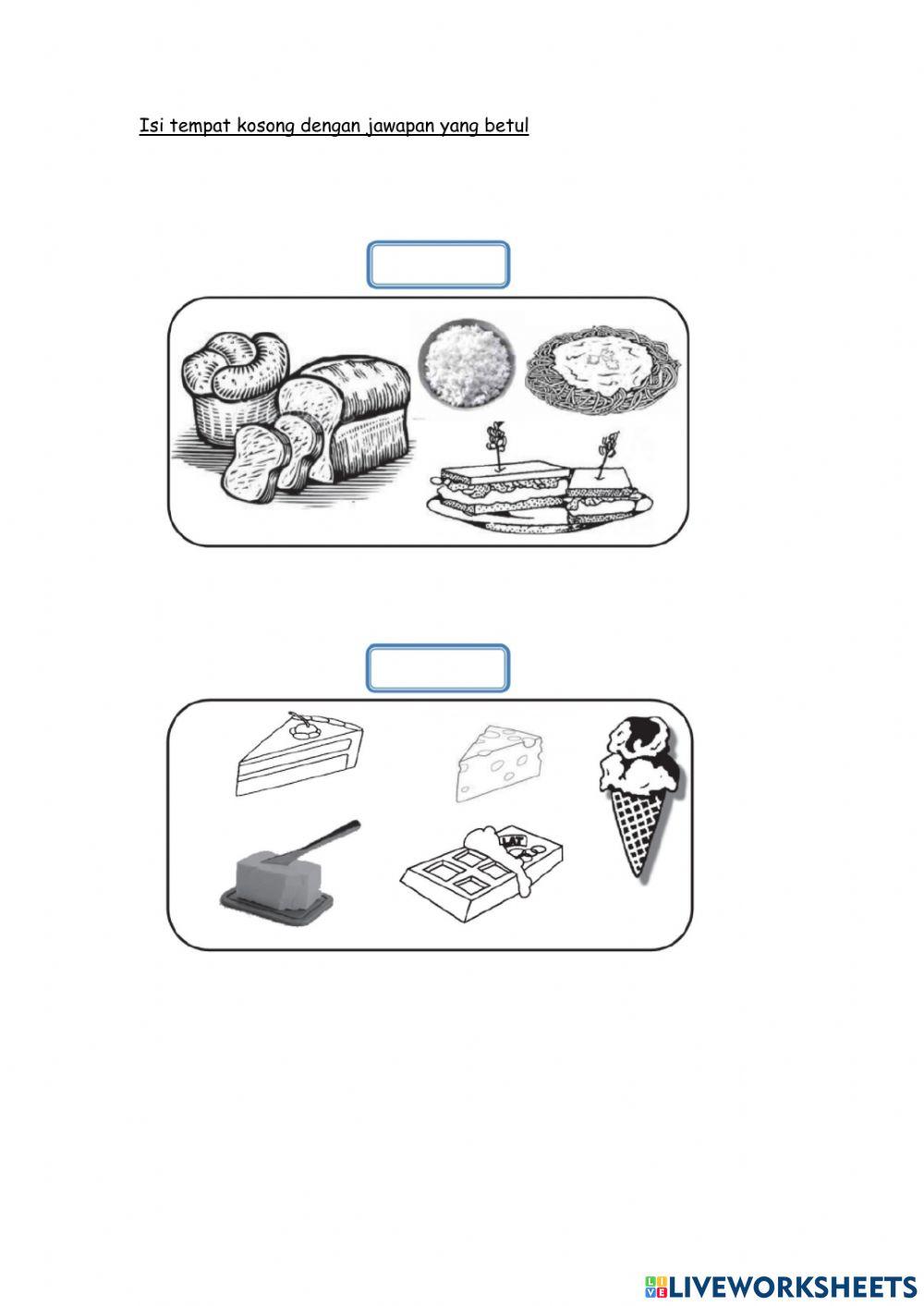 Isi tempat kosong dengan jawapan yang betul

LAT

LIVEWORKSHEETS