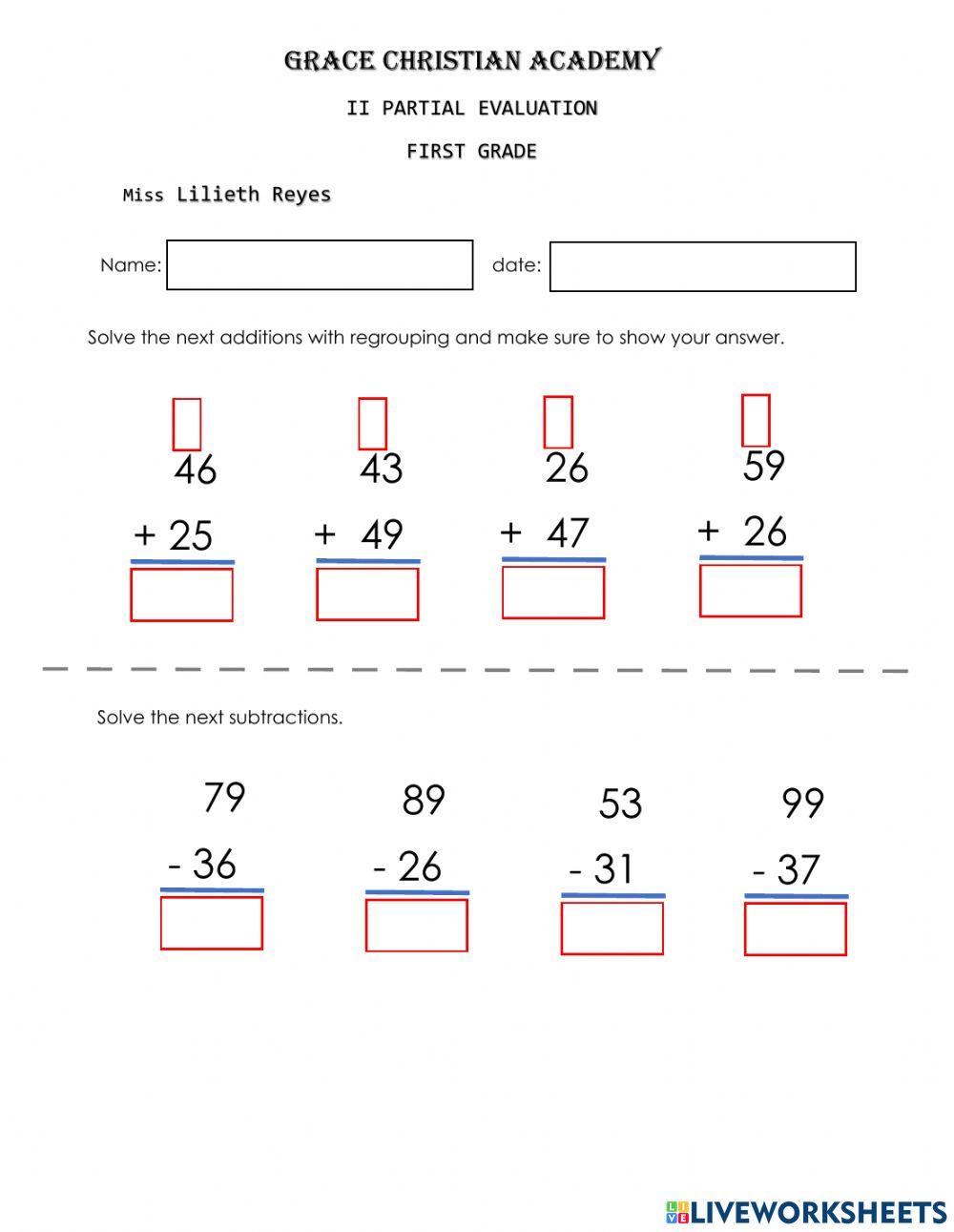 GRACE CHRISTIAN ACADEMY

II PARTIAL EVALUATION

FIRST GRADE

Miss Lilieth Reyes

Name:

date:

Solve the next additions with regrouping and make sure to show your answer.

46
+ 25

43
+ 49

26
+ 47

59
+ 26

Solve the next subtractions.

79
- 36

89
- 26

53
- 31

99
- 37

LIVEWORKSHEETS