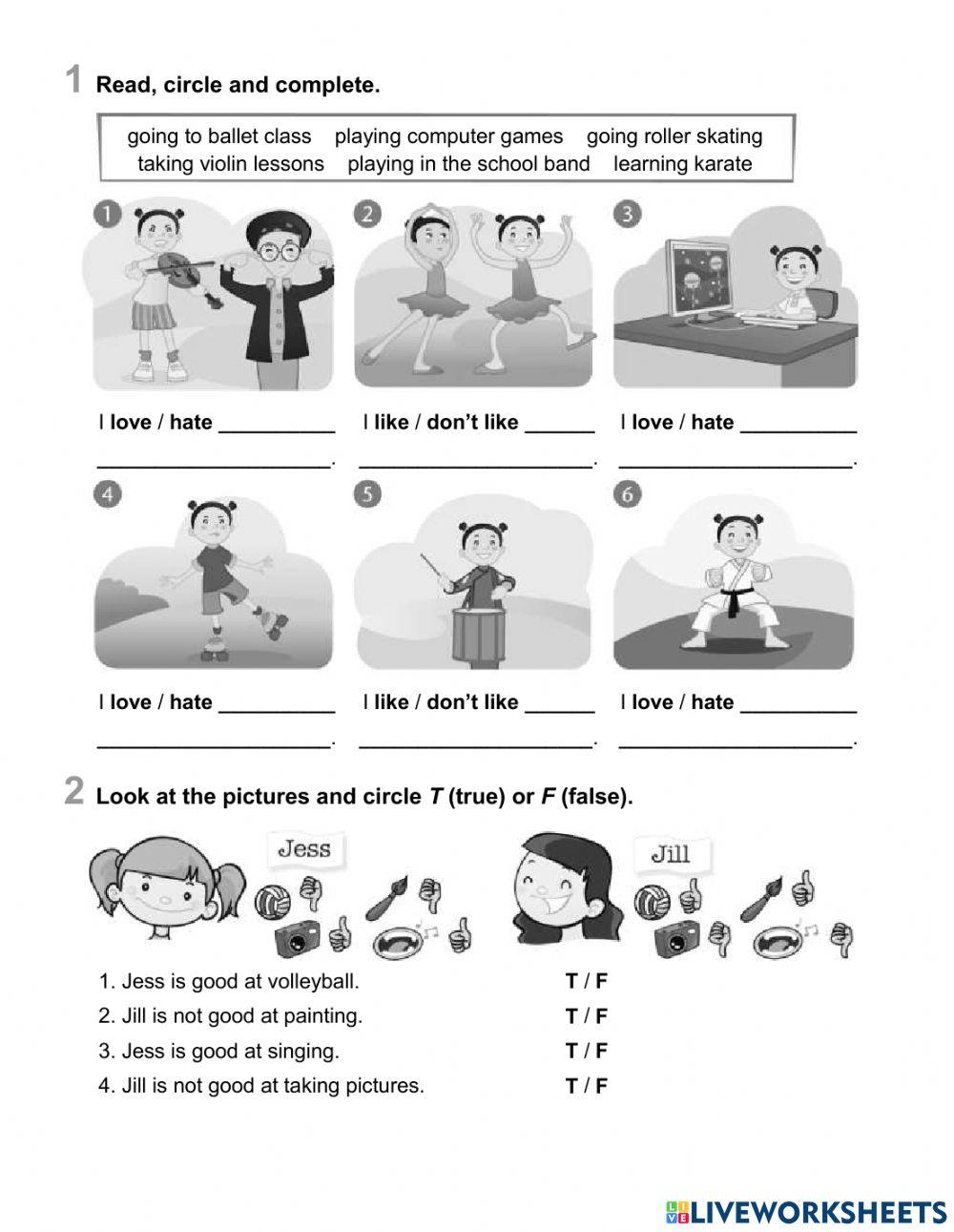 1 Read, circle and complete.

going to ballet class playing computer games going roller skating taking violin lessons playing in the school band learning karate

1

I love / hate __________ ____________________.

2

I like / don't like ______ ____________________.

3

I love / hate __________ ____________________.

4

I love / hate __________ ____________________.

5

I like / don't like ______ ____________________.

6

I love / hate __________ ____________________.

2 Look at the pictures and circle T (true) or F (false).

Jess

Jill

1. Jess is good at volleyball. T / F
2. Jill is not good at painting. T / F
3. Jess is good at singing. T / F
4. Jill is not good at taking pictures. T / F

LIVEWORKSHEETS