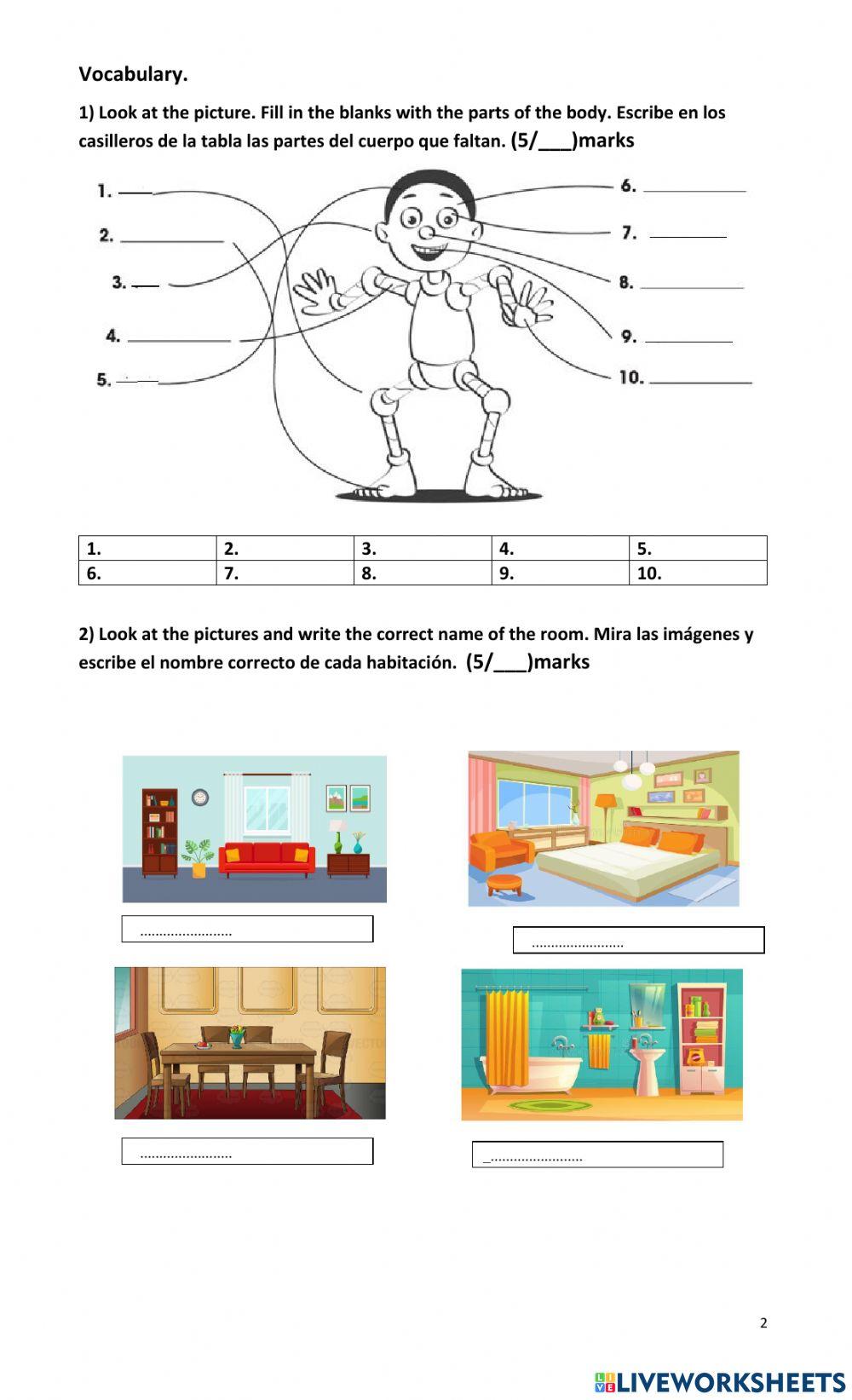 Vocabulary.

1) Look at the picture. Fill in the blanks with the parts of the body. Escribe en los casilleros de la tabla las partes del cuerpo que faltan. (5/___)marks

1. ___
2. ___
3. ___
4. ___
5. ___
6. ___
7. ___
8. ___
9. ___
10. ___

| 1. | 2. | 3. | 4. | 5. |
|---|---|---|---|---|
| 6. | 7. | 8. | 9. | 10. |

2) Look at the pictures and write the correct name of the room. Mira las imágenes y escribe el nombre correcto de cada habitación. (5/___)marks

........................

........................

........................

_........................

2

LIVEWORKSHEETS