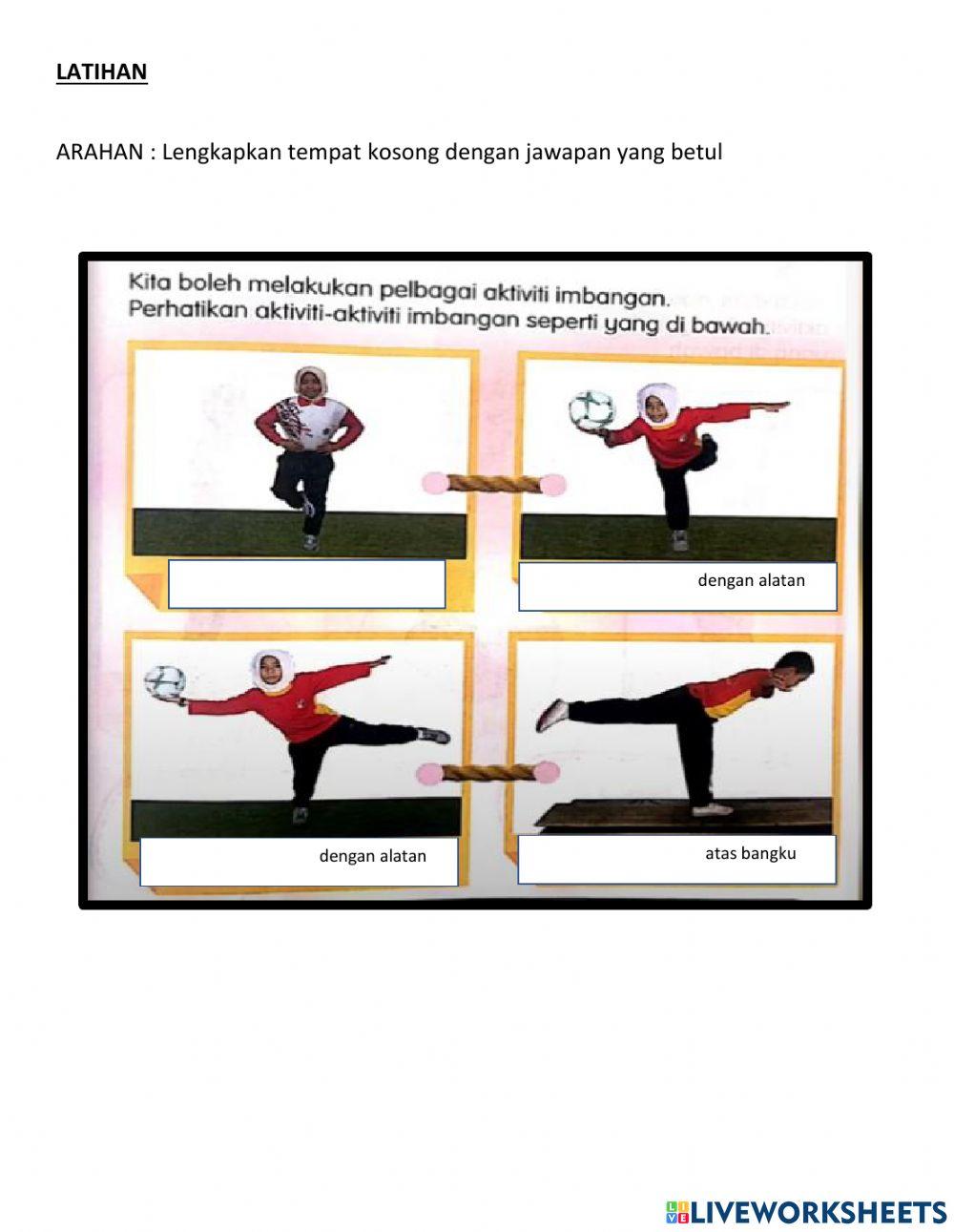 LATIHAN

ARAHAN : Lengkapkan tempat kosong dengan jawapan yang betul

Kita boleh melakukan pelbagai aktiviti imbangan. Perhatikan aktiviti-aktiviti imbangan seperti yang di bawah.

dengan alatan

dengan alatan

atas bangku

LIVEWORKSHEETS