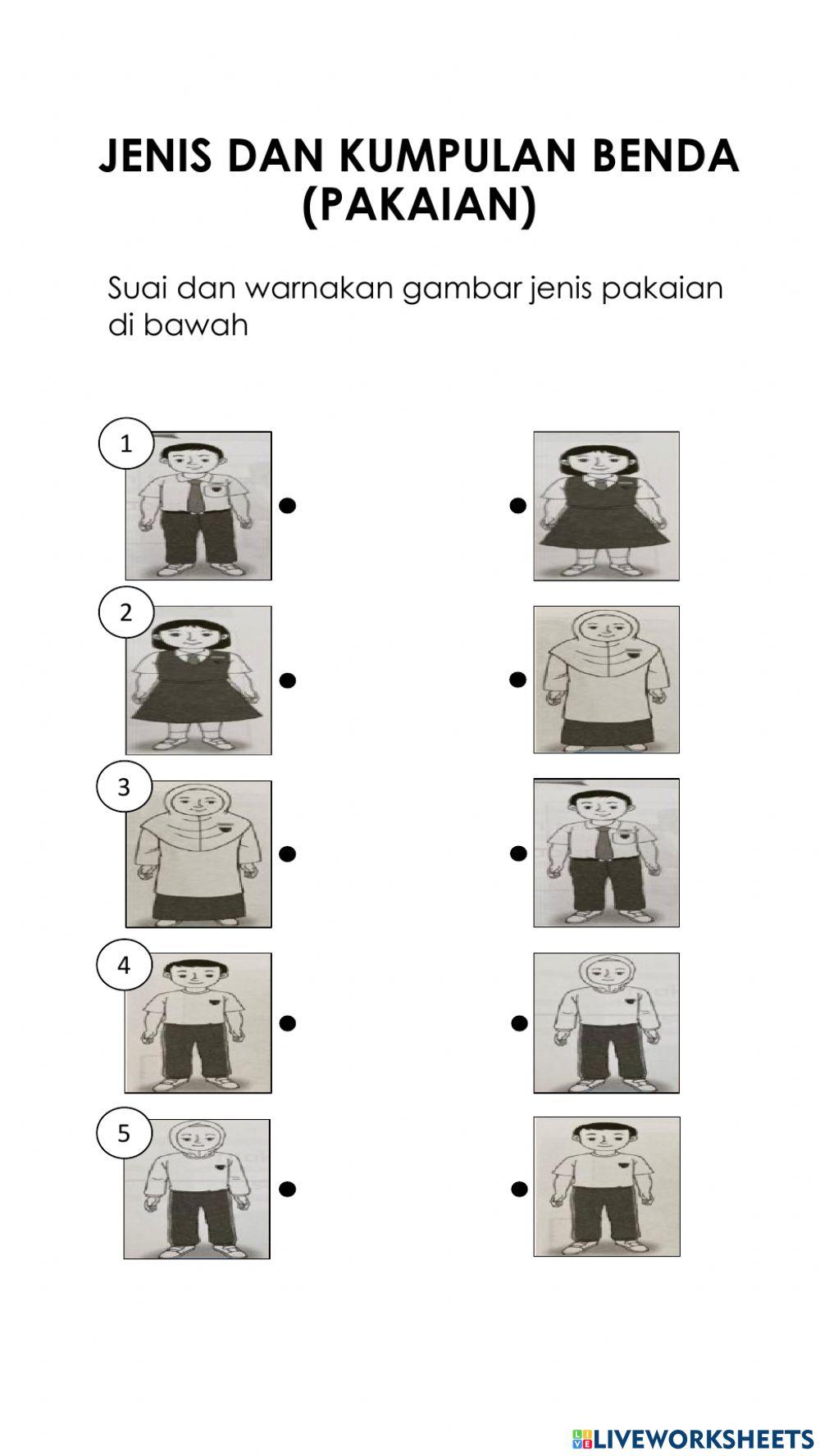 JENIS DAN KUMPULAN BENDA (PAKAIAN)

Suai dan warnakan gambar jenis pakaian di bawah

1

2

3

4

5

LIVEWORKSHEETS