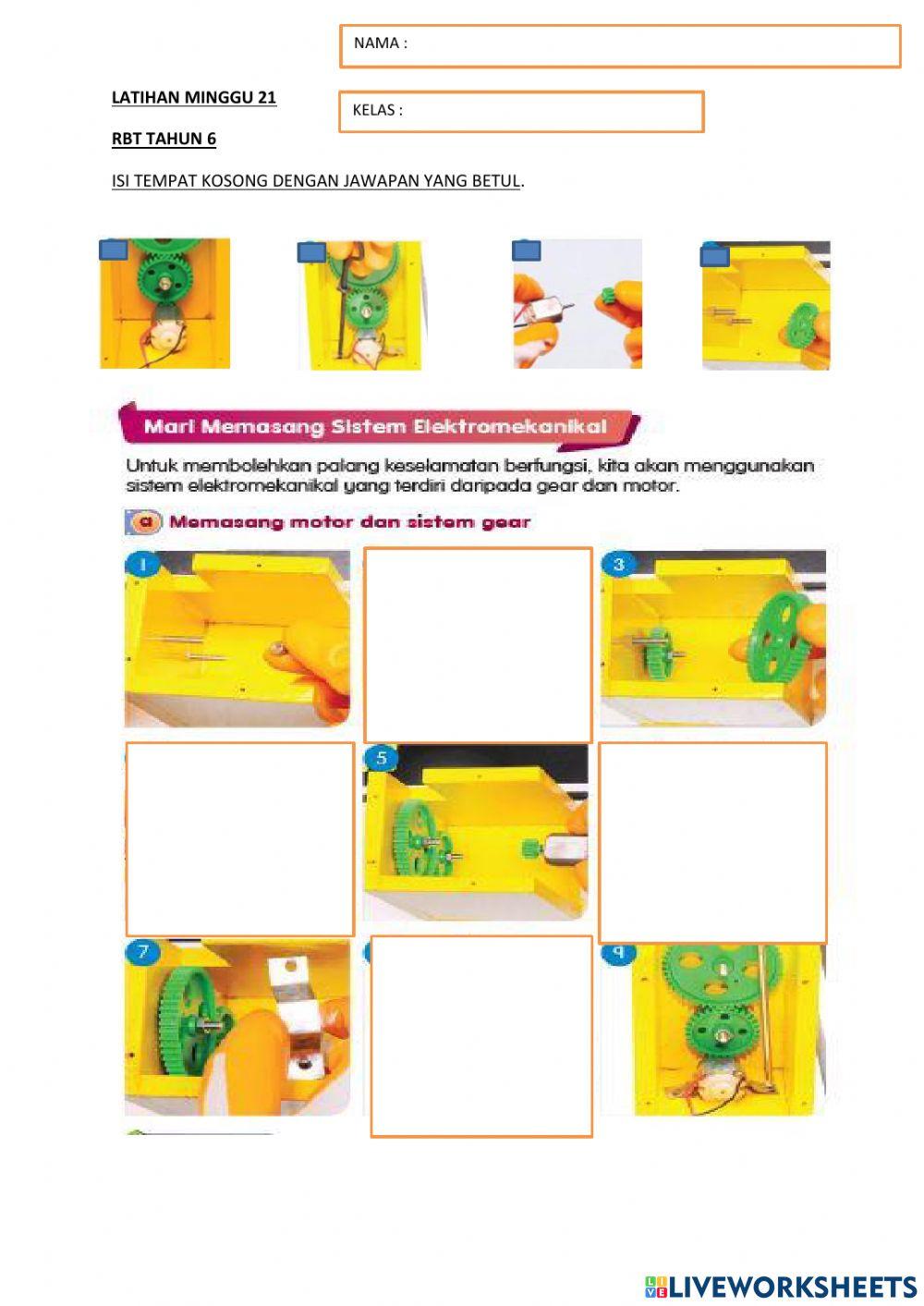 NAMA :

LATIHAN MINGGU 21

KELAS :

RBT TAHUN 6

ISI TEMPAT KOSONG DENGAN JAWAPAN YANG BETUL.

Mari Memasang Sistem Elektromekanikal

Untuk membolehkan palang keselamatan berfungsi, kita akan menggunakan sistem elektromekanikal yang terdiri daripada gear dan motor.

a Memasang motor dan sistem gear

1

3

5

7

9

LIVEWORKSHEETS