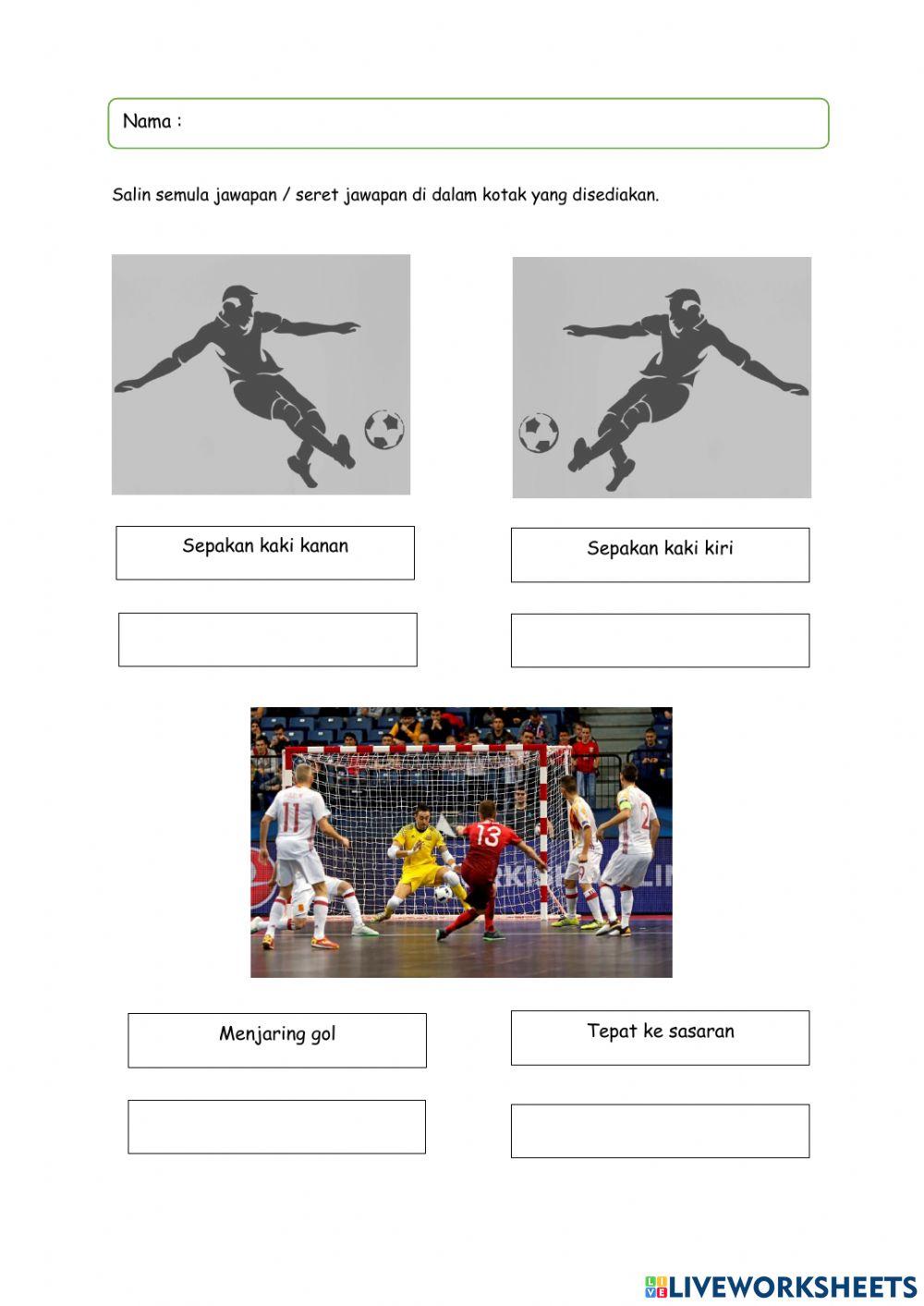 Nama :

Salin semula jawapan / seret jawapan di dalam kotak yang disediakan.

Sepakan kaki kanan

Sepakan kaki kiri

11

13

Menjaring gol

Tepat ke sasaran

LIVEWORKSHEETS