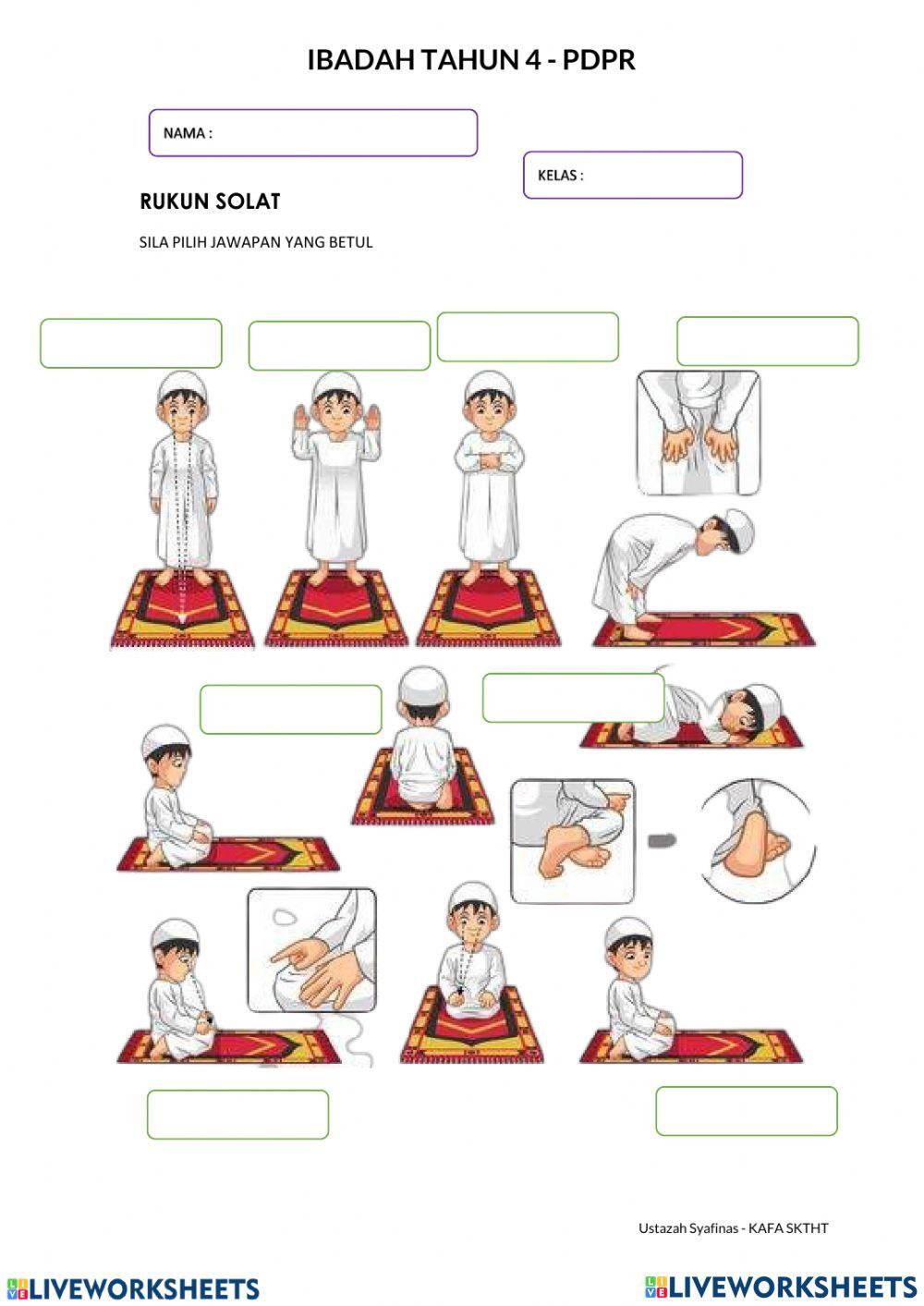 IBADAH TAHUN 4 - PDPR

NAMA :

KELAS :

RUKUN SOLAT

SILA PILIH JAWAPAN YANG BETUL

Ustazah Syafinas - KAFA SKTHT

LIVEWORKSHEETS

LIVEWORKSHEETS