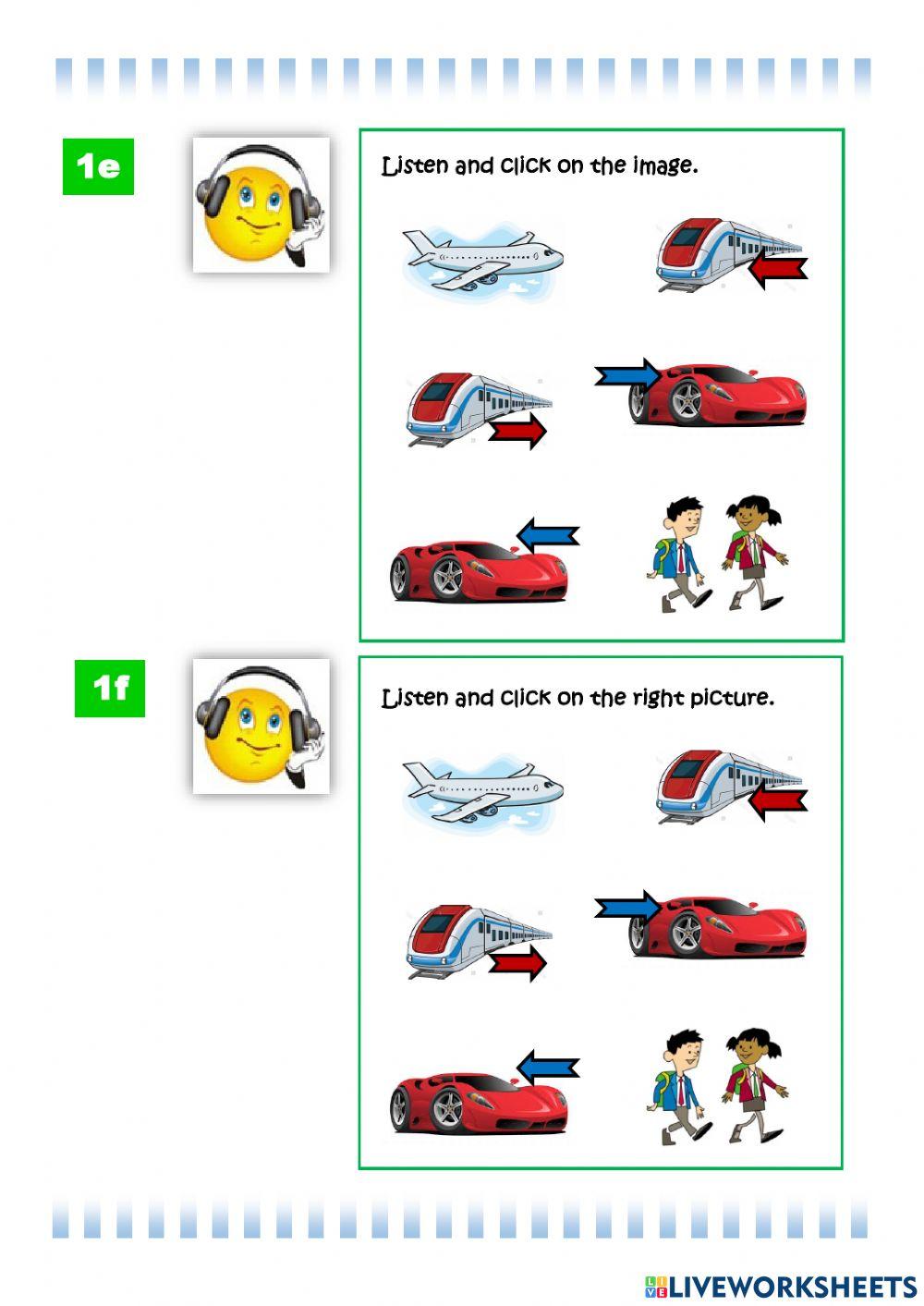 1e

Listen and click on the image.

1f

Listen and click on the right picture.

LIVEWORKSHEETS