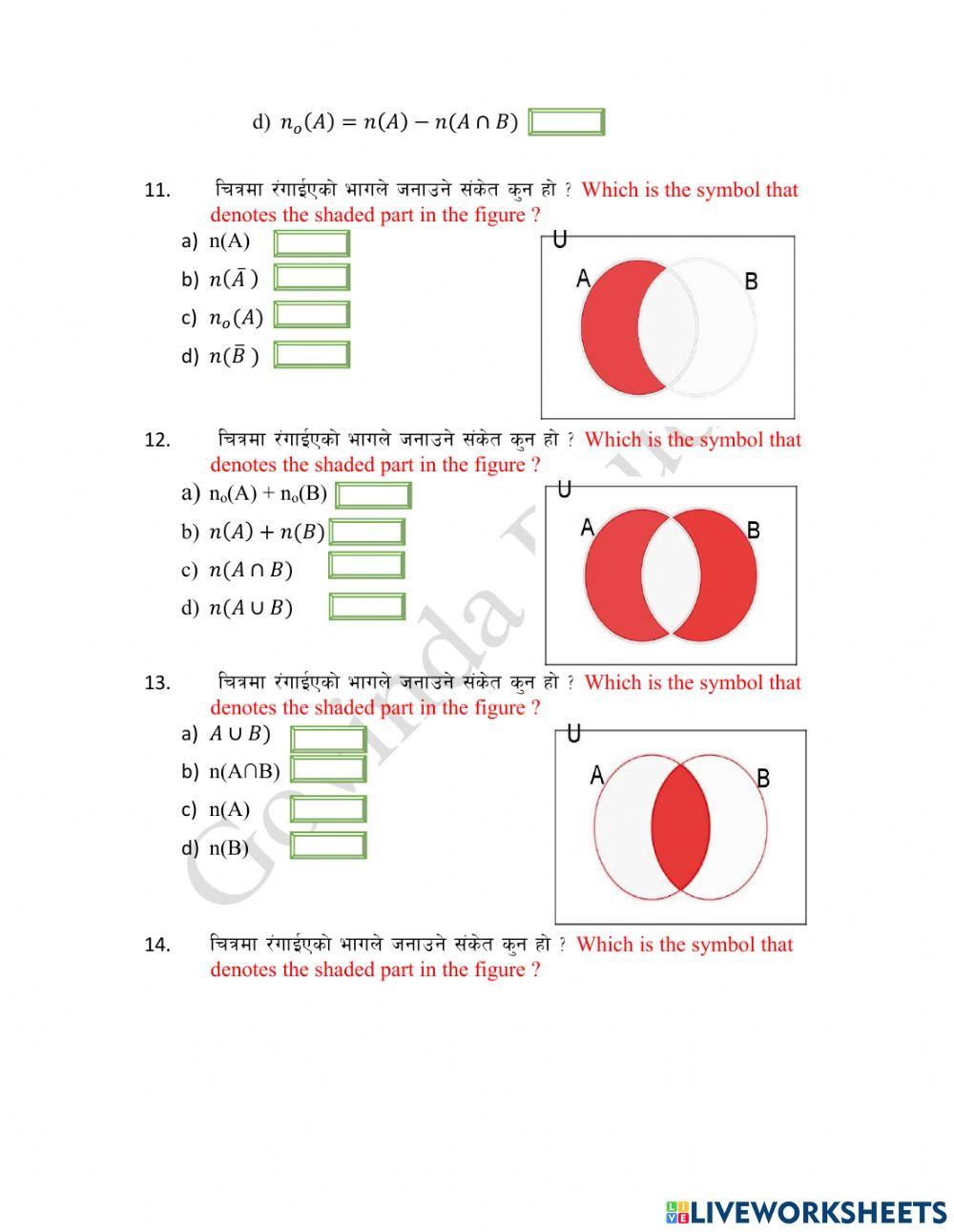 d) $n_o(A) = n(A) - n(A \cap B)$

11. चित्रमा रंगाईएको भागले जनाउने संकेत कुन हो ? Which is the symbol that denotes the shaded part in the figure ?

a) n(A)

b) $n(\bar{A})$

c) $n_o(A)$

d) $n(\bar{B})$

U

A

B

12. चित्रमा रंगाईएको भागले जनाउने संकेत कुन हो ? Which is the symbol that denotes the shaded part in the figure ?

a) $n_o(A) + n_o(B)$

b) $n(A) + n(B)$

c) $n(A \cap B)$

d) $n(A \cup B)$

U

A

B

13. चित्रमा रंगाईएको भागले जनाउने संकेत कुन हो ? Which is the symbol that denotes the shaded part in the figure ?

a) $A \cup B)$

b) n(A∩B)

c) n(A)

d) n(B)

U

A

B

14. चित्रमा रंगाईएको भागले जनाउने संकेत कुन हो ? Which is the symbol that denotes the shaded part in the figure ?

Govinda

LIVEWORKSHEETS