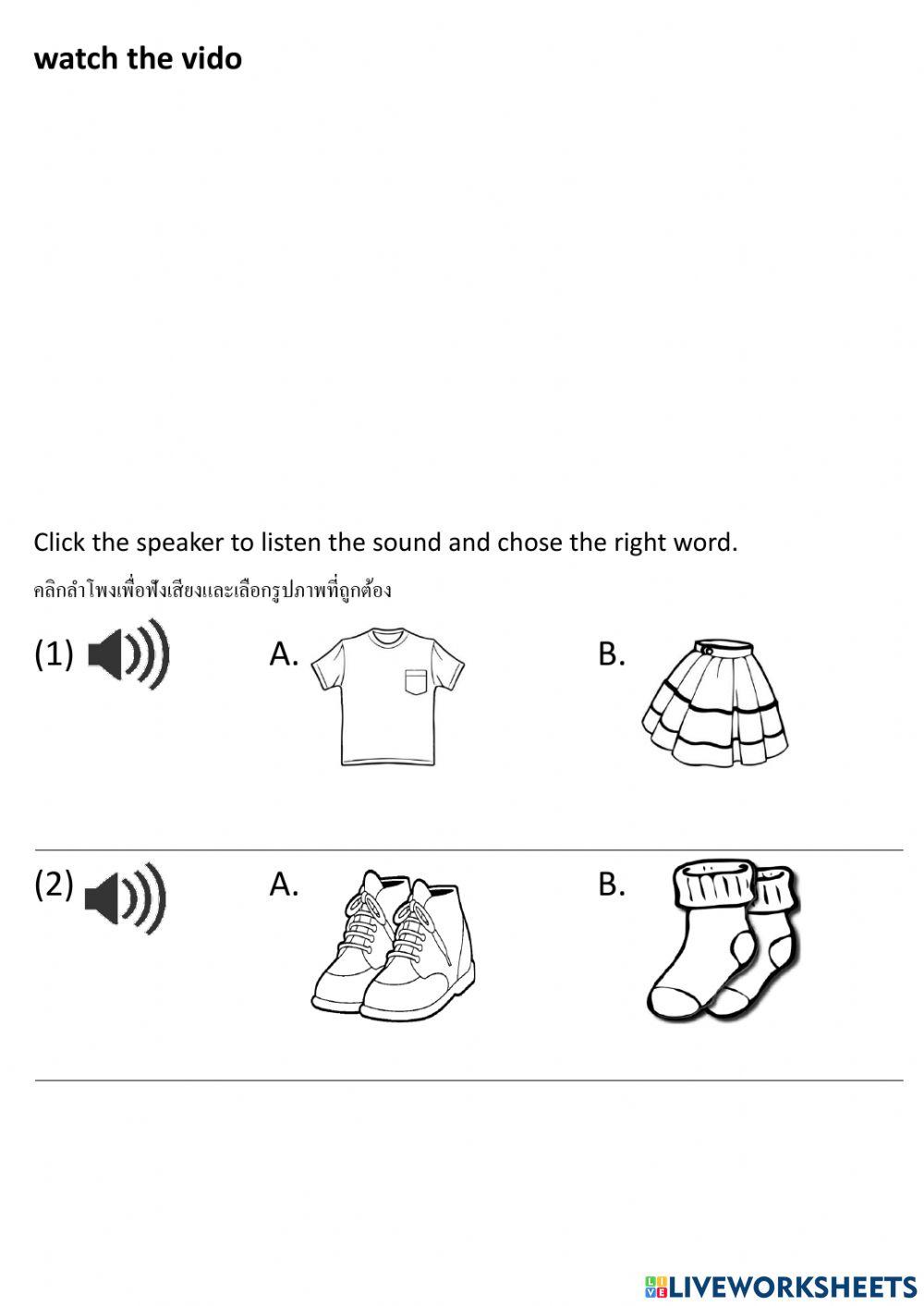 watch the vido

Click the speaker to listen the sound and chose the right word.

คลิกลำโพงเพื่อฟังเสียงและเลือกรูปภาพที่ถูกต้อง

(1) A. B.

(2) A. B.

LIVEWORKSHEETS