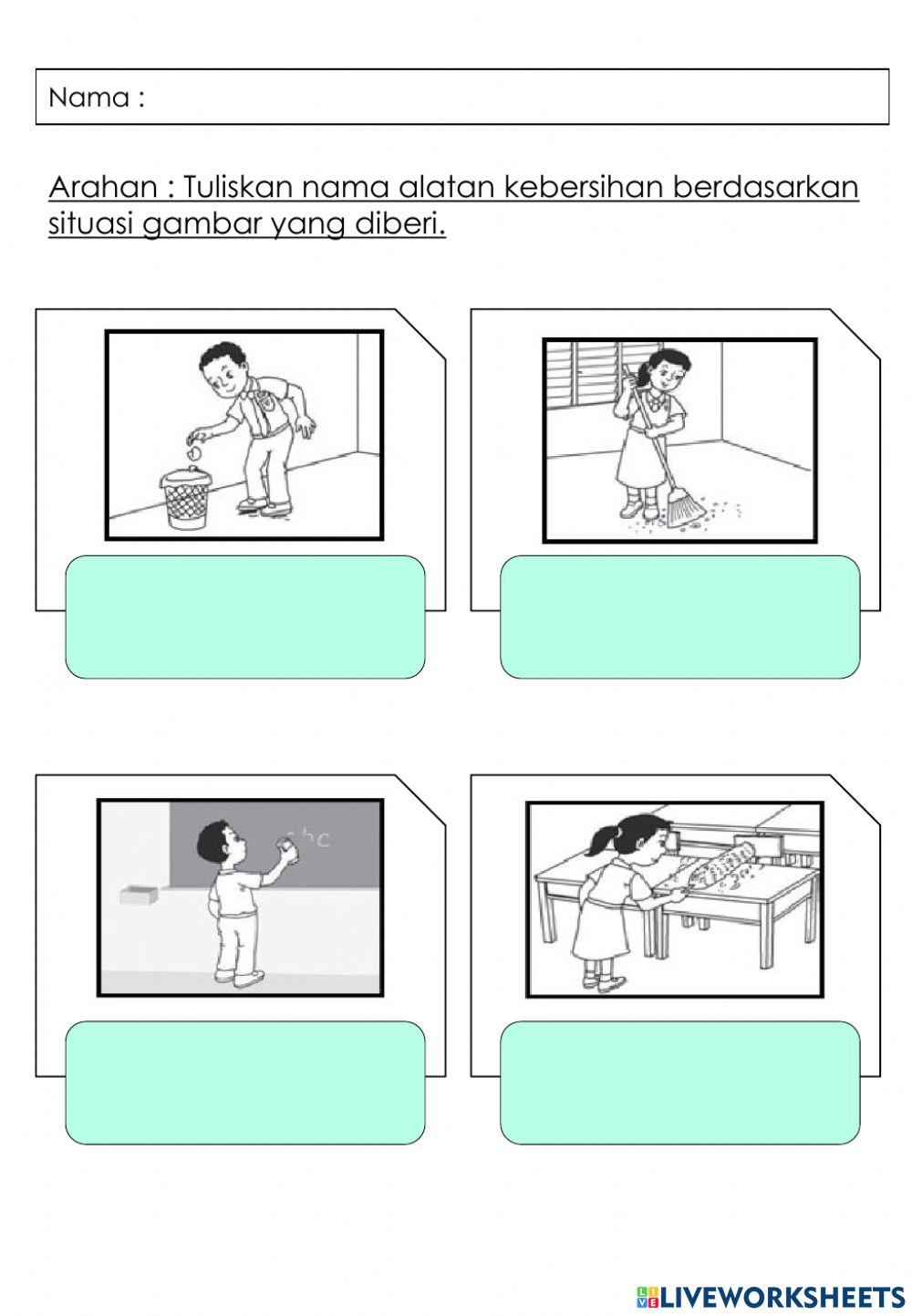 Nama :

Arahan : Tuliskan nama alatan kebersihan berdasarkan situasi gambar yang diberi.

abc

LIVEWORKSHEETS