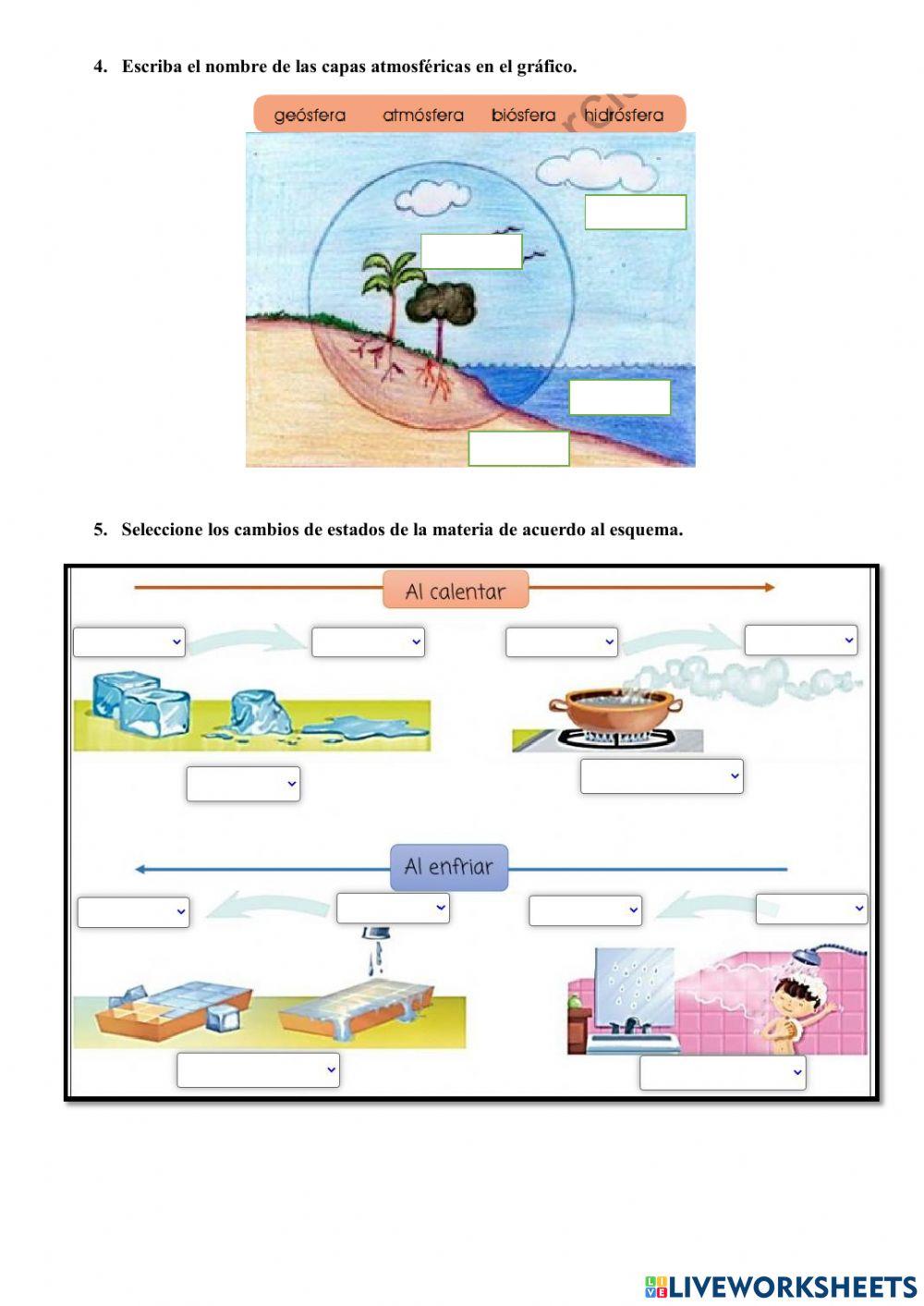 4. Escriba el nombre de las capas atmosféricas en el gráfico.

geósfera atmósfera biósfera hidrósfera

5. Seleccione los cambios de estados de la materia de acuerdo al esquema.

Al calentar

Al enfriar

LIVEWORKSHEETS