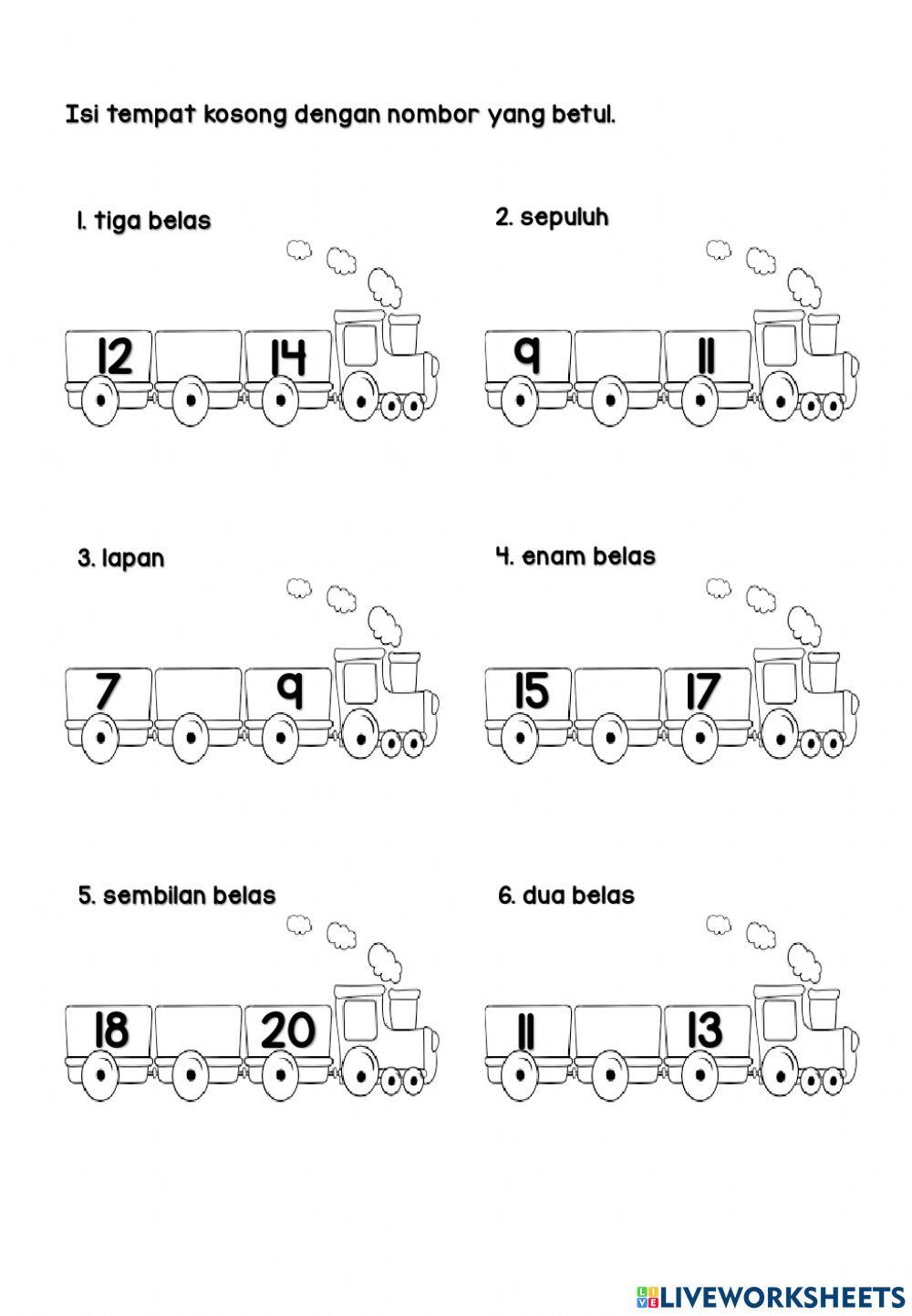 Isi tempat kosong dengan nombor yang betul.

1. tiga belas

12 14

2. sepuluh

9 11

3. lapan

7 9

4. enam belas

15 17

5. sembilan belas

18 20

6. dua belas

11 13

LIVEWORKSHEETS