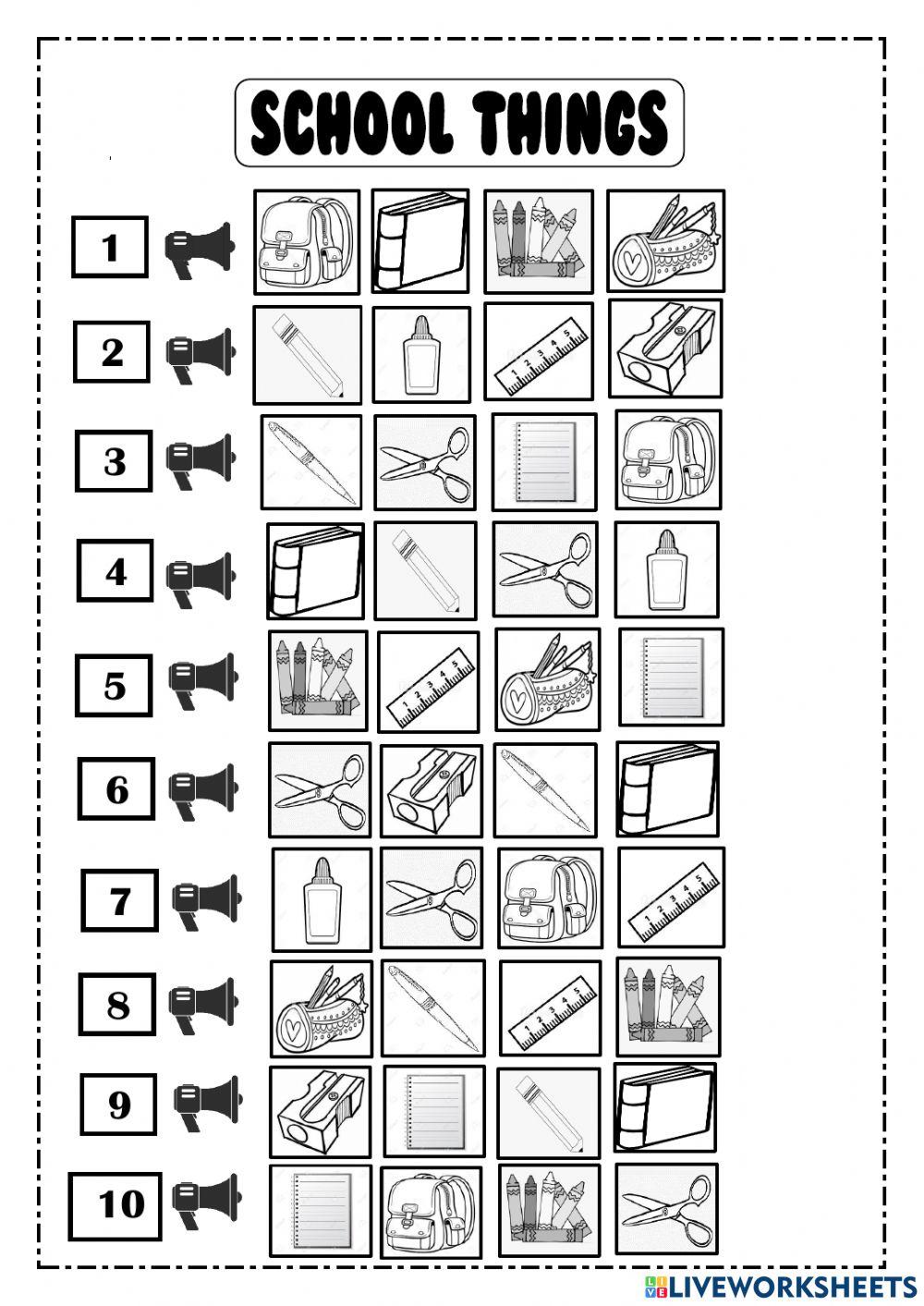 SCHOOL THINGS

1

2

3

4

5

6

7

8

9

10

LIVEWORKSHEETS