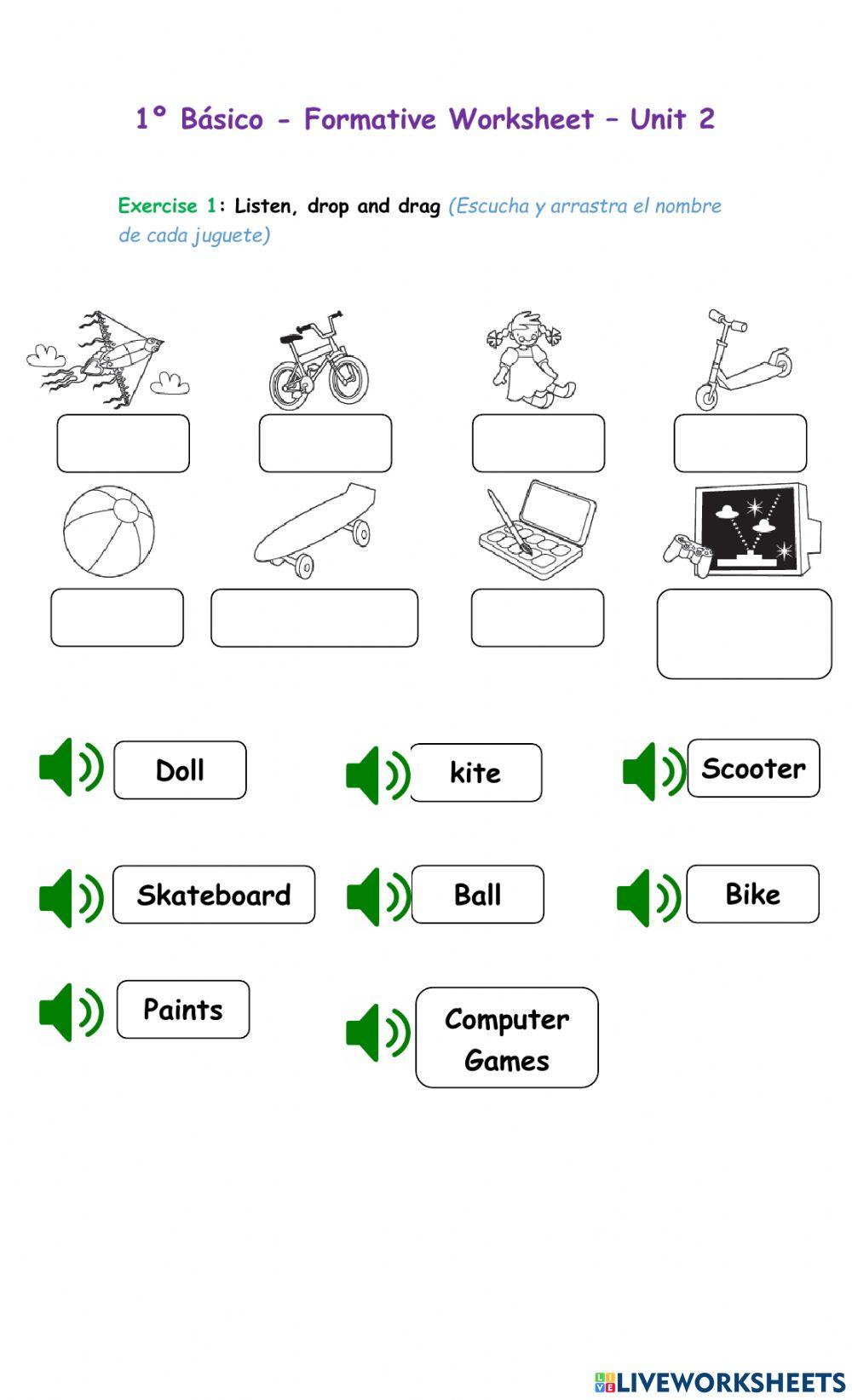 1º Básico - Formative Worksheet – Unit 2

Exercise 1: Listen, drop and drag (Escucha y arrastra el nombre de cada juguete)

Doll

kite

Scooter

Skateboard

Ball

Bike

Paints

Computer Games

LIVEWORKSHEETS