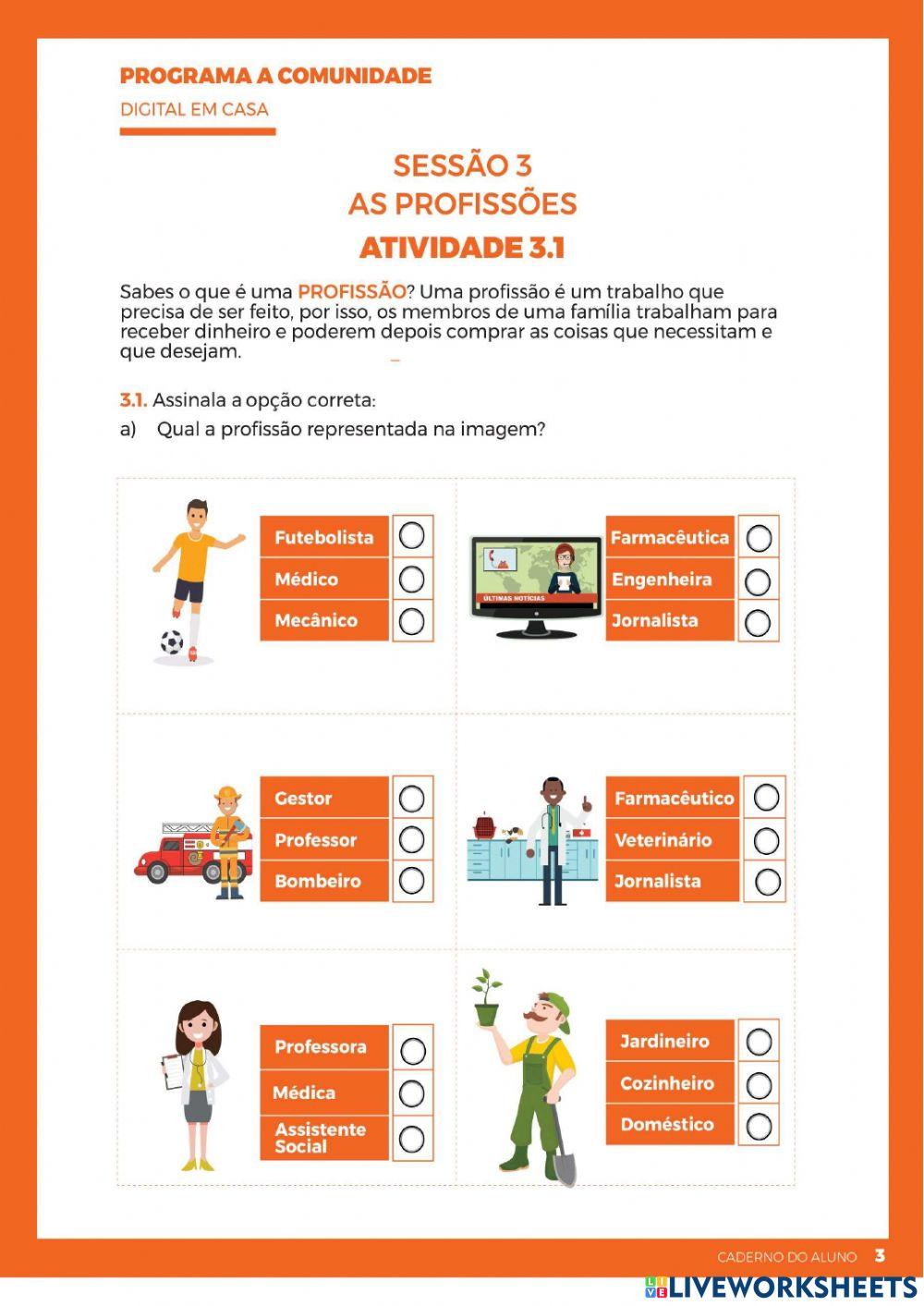 PROGRAMA A COMUNIDADE
DIGITAL EM CASA

SESSÃO 3
AS PROFISSÕES
ATIVIDADE 3.1

Sabes o que é uma PROFISSÃO? Uma profissão é um trabalho que precisa de ser feito, por isso, os membros de uma família trabalham para receber dinheiro e poderem depois comprar as coisas que necessitam e que desejam.

3.1. Assinala a opção correta:
a) Qual a profissão representada na imagem?

Futebolista
Médico
Mecânico

ÚLTIMAS NOTÍCIAS
Farmacêutica
Engenheira
Jornalista

Gestor
Professor
Bombeiro

Farmacêutico
Veterinário
Jornalista

Professora
Médica
Assistente Social

Jardineiro
Cozinheiro
Doméstico

CADERNO DO ALUNO 3

LIVEWORKSHEETS