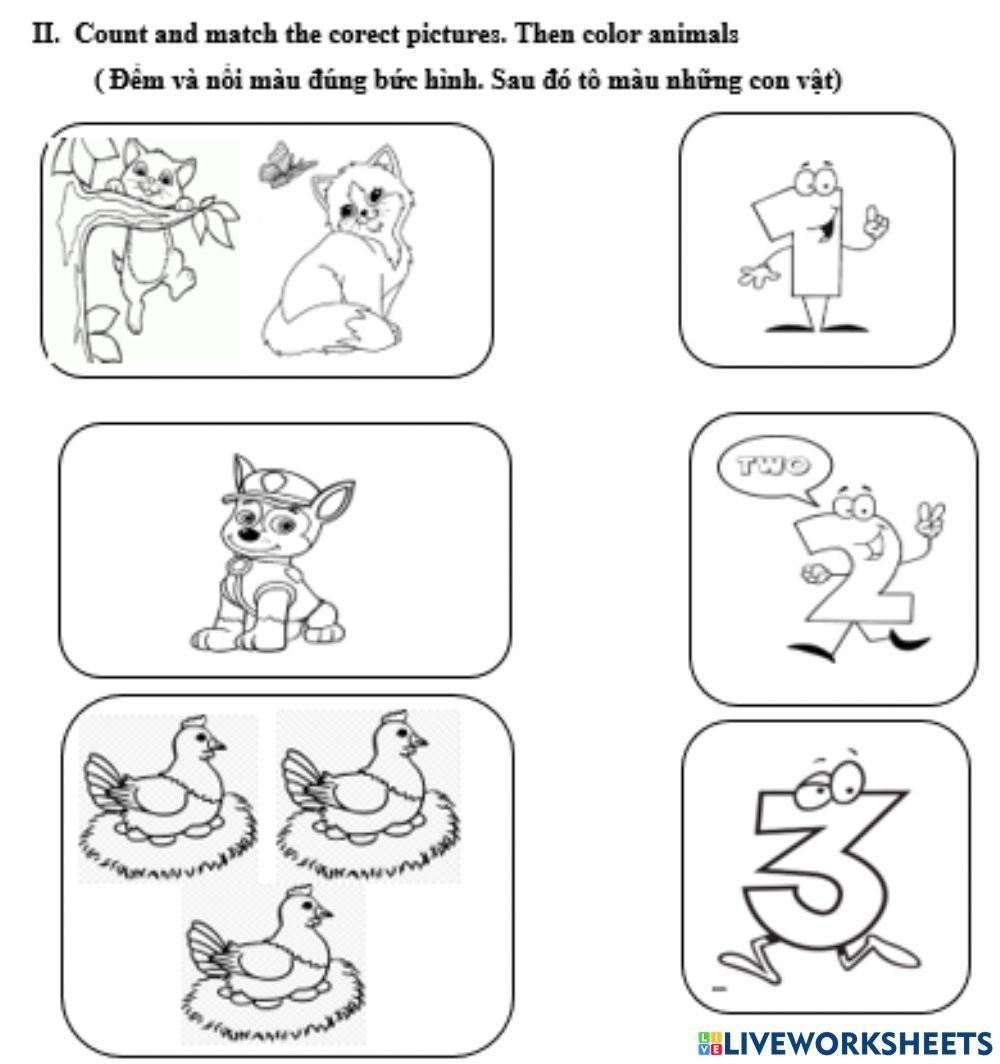 II. Count and match the corect pictures. Then color animals

( Đếm và nối màu đúng bức hình. Sau đó tô màu những con vật)

1

TWO

2

3

LIVEWORKSHEETS