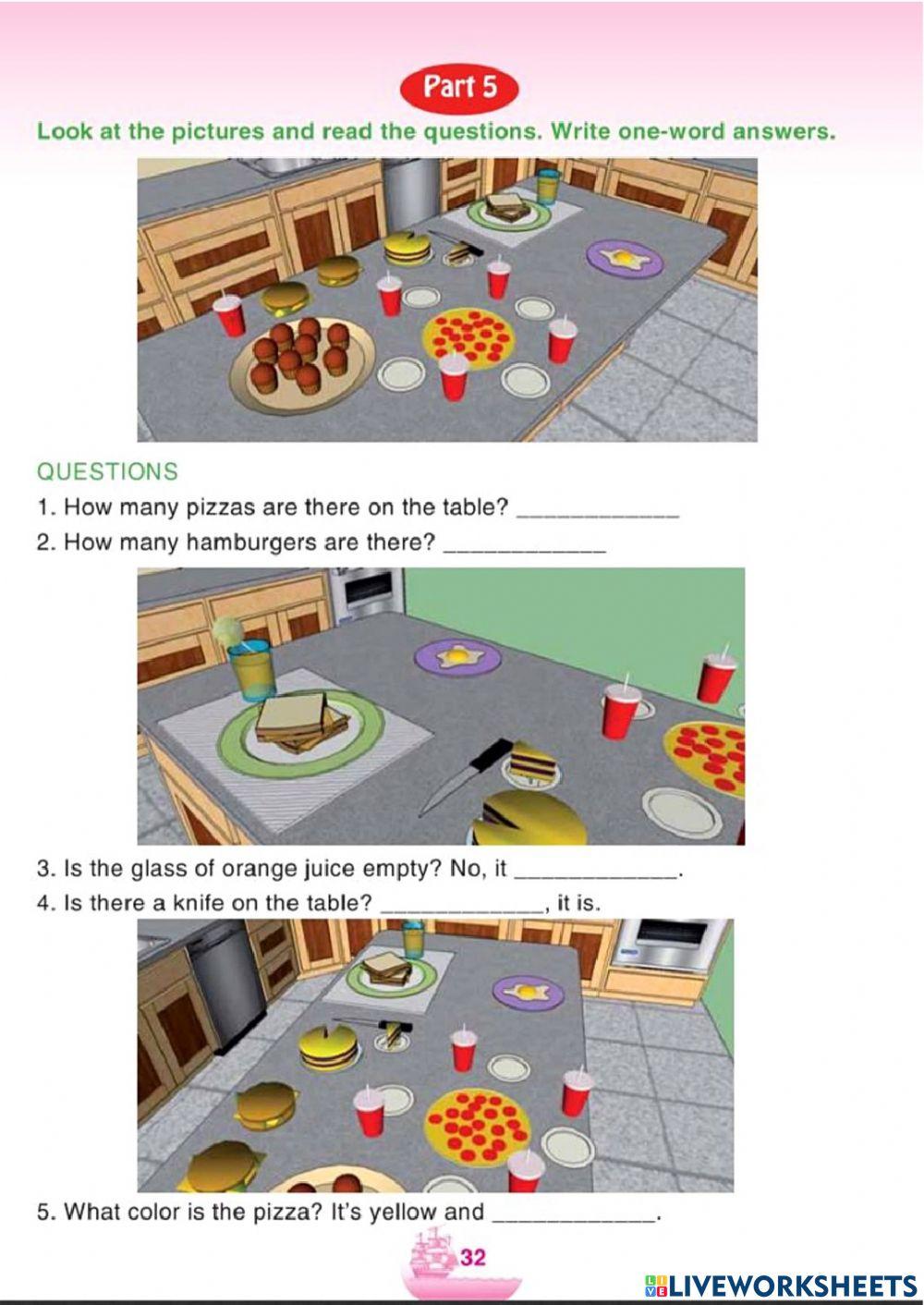 Part 5

Look at the pictures and read the questions. Write one-word answers.

QUESTIONS

1. How many pizzas are there on the table? ____________

2. How many hamburgers are there? ____________

3. Is the glass of orange juice empty? No, it ____________.

4. Is there a knife on the table? ____________, it is.

5. What color is the pizza? It's yellow and ____________.

32

LIVEWORKSHEETS