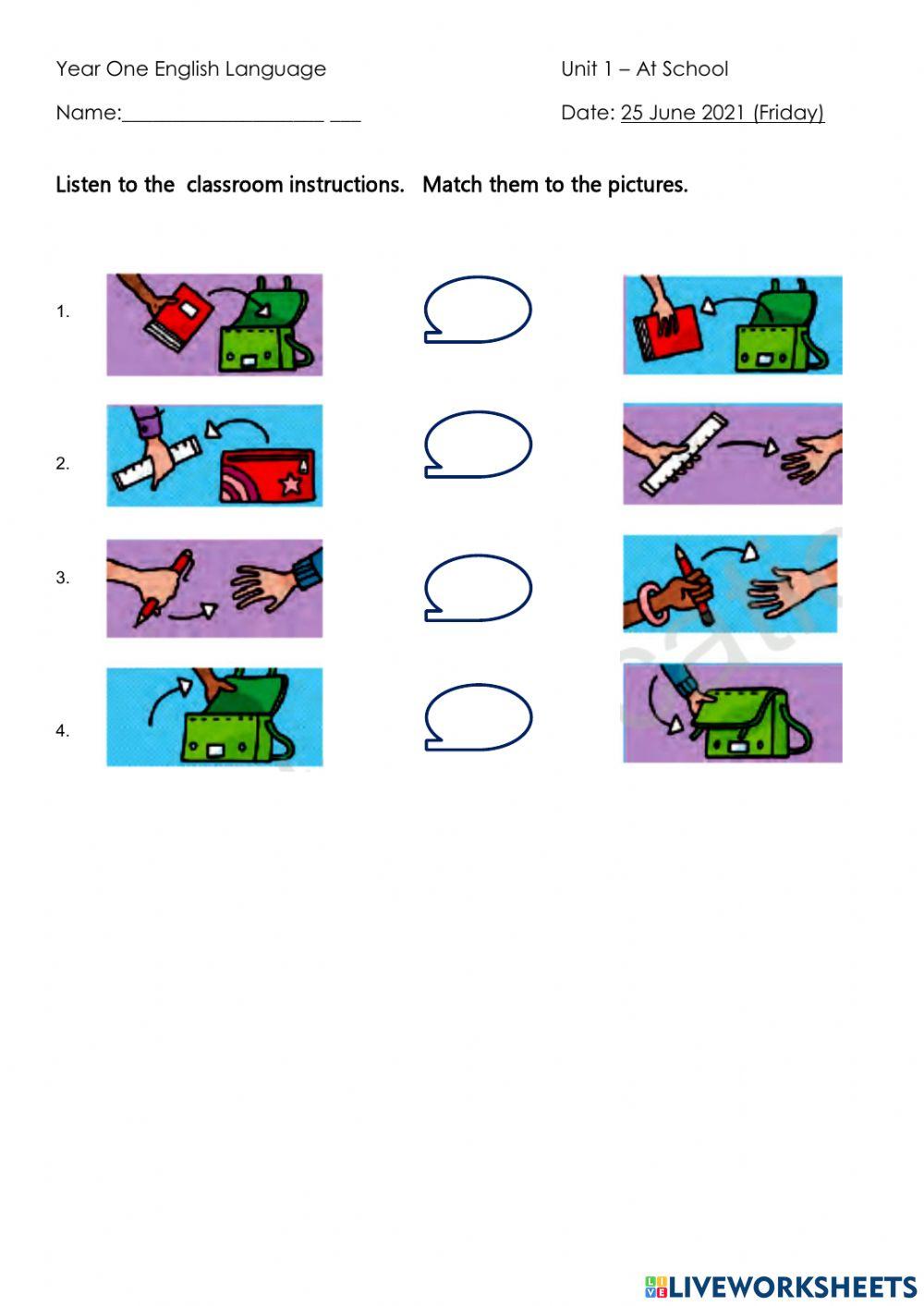 Year One English Language

Unit 1 – At School

Name:____________________ ___

Date: 25 June 2021 (Friday)

Listen to the classroom instructions. Match them to the pictures.

1.

2.

3.

4.

LIVEWORKSHEETS