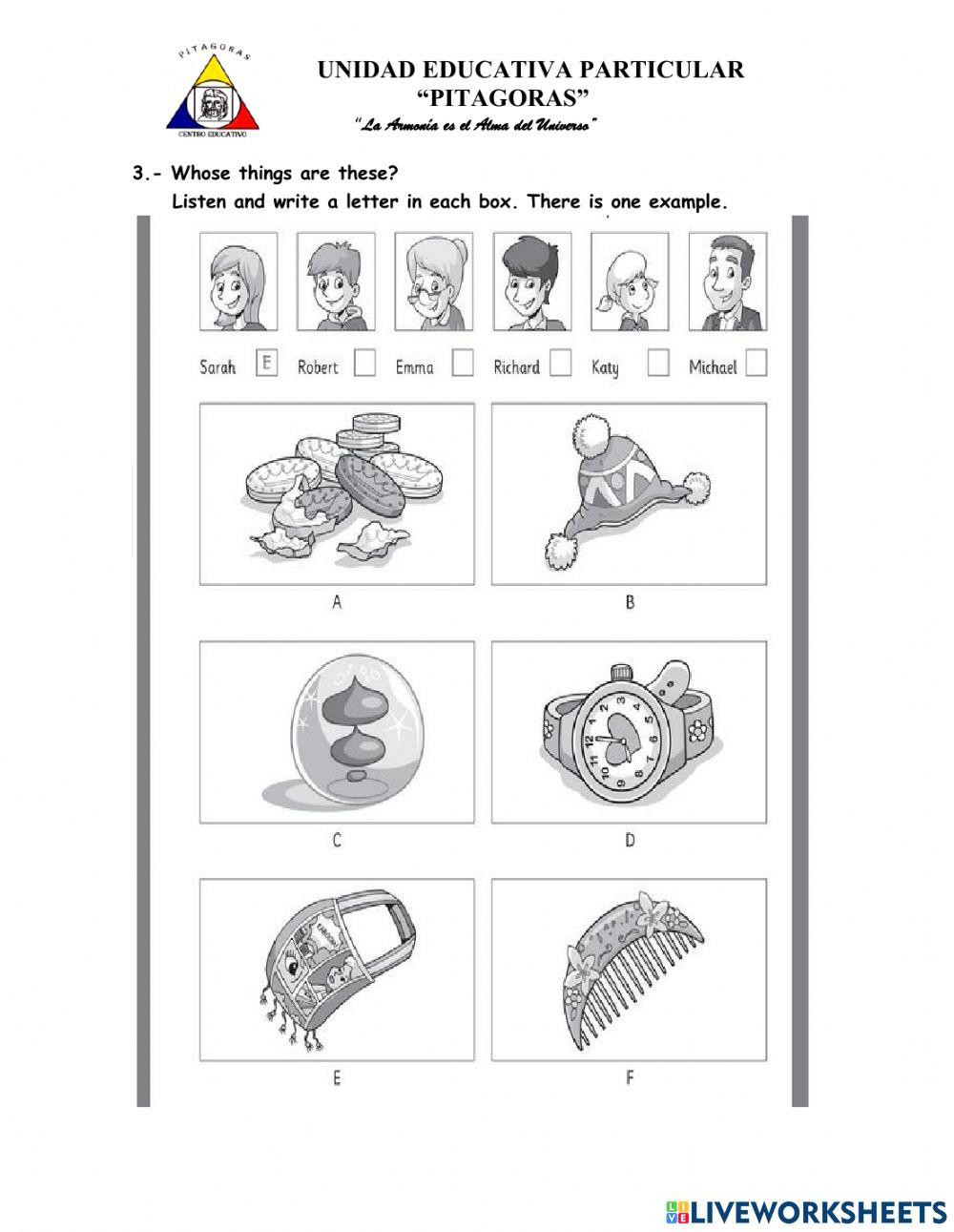 PITAGORAS
CENTRO EDUCATIVO

UNIDAD EDUCATIVA PARTICULAR
"PITAGORAS"
"La Armonía es el Alma del Universo"

3.- Whose things are these?
Listen and write a letter in each box. There is one example.

Sarah E Robert Emma Richard Katy Michael

A

B

C

D

E

F

LIVEWORKSHEETS