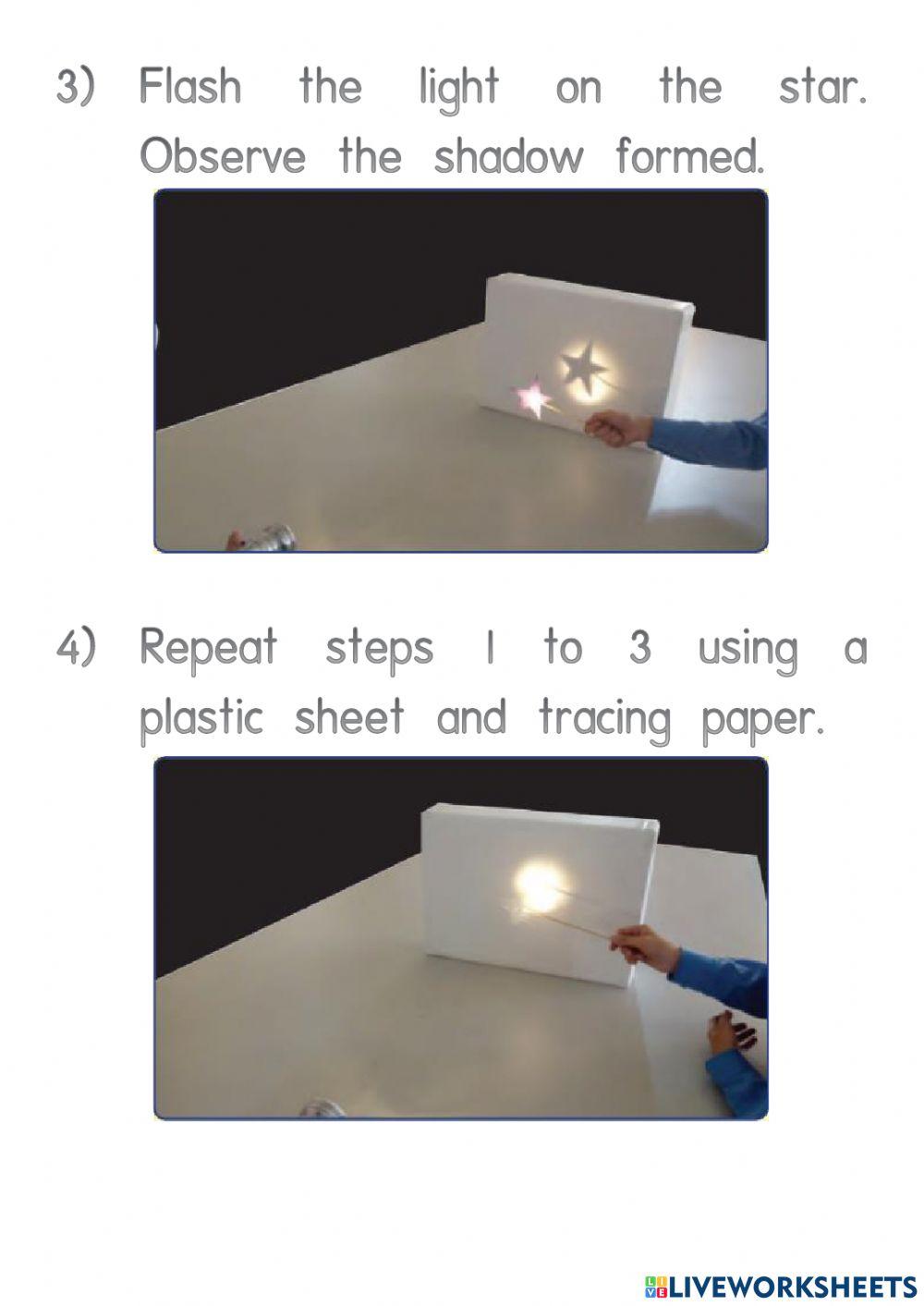 3) Flash the light on the star. Observe the shadow formed.

4) Repeat steps 1 to 3 using a plastic sheet and tracing paper.

LIVEWORKSHEETS