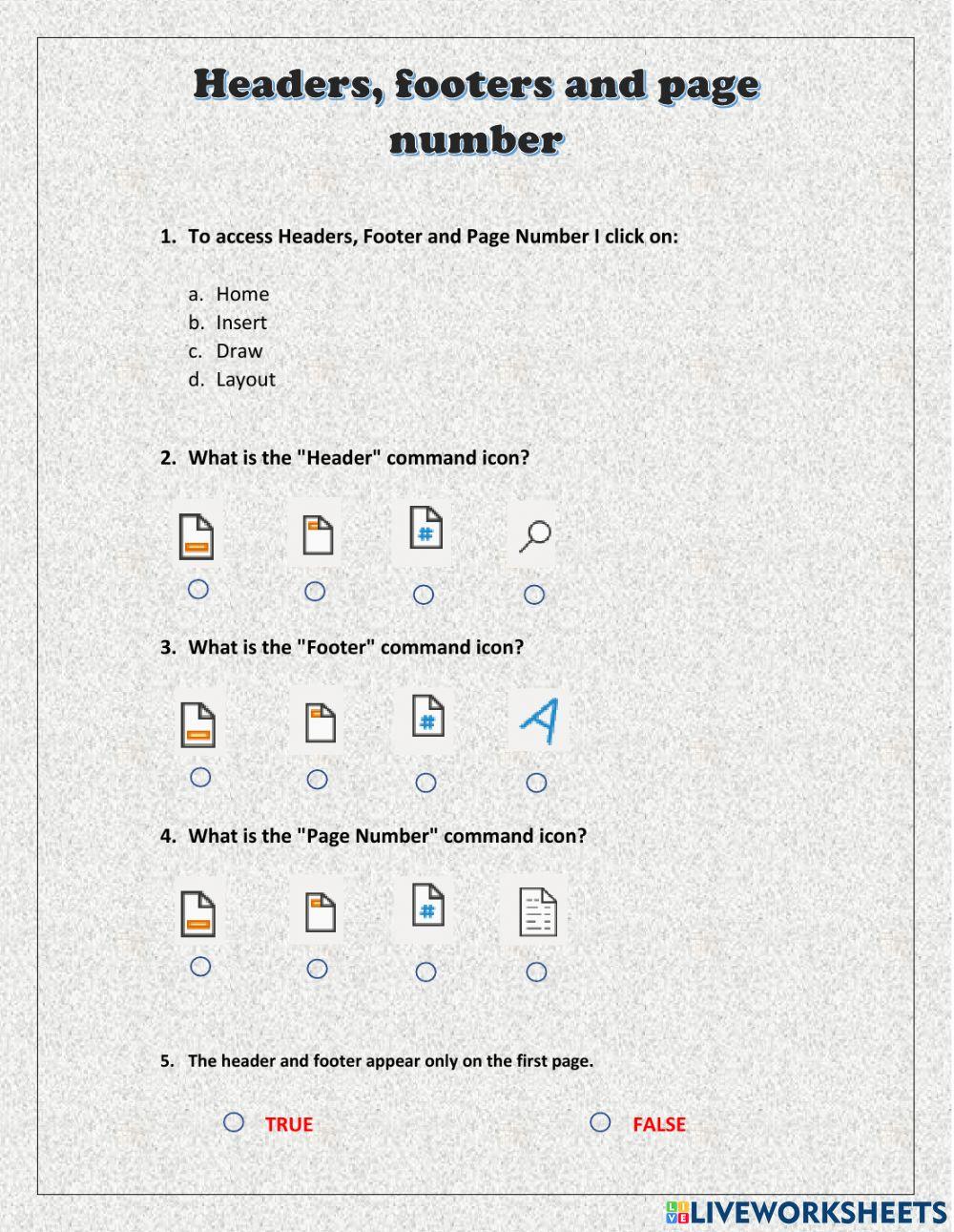 Headers, footers and page number

1. To access Headers, Footer and Page Number I click on:

a. Home
b. Insert
c. Draw
d. Layout

2. What is the "Header" command icon?

#

3. What is the "Footer" command icon?

#

4. What is the "Page Number" command icon?

#

5. The header and footer appear only on the first page.

TRUE FALSE

LIVEWORKSHEETS