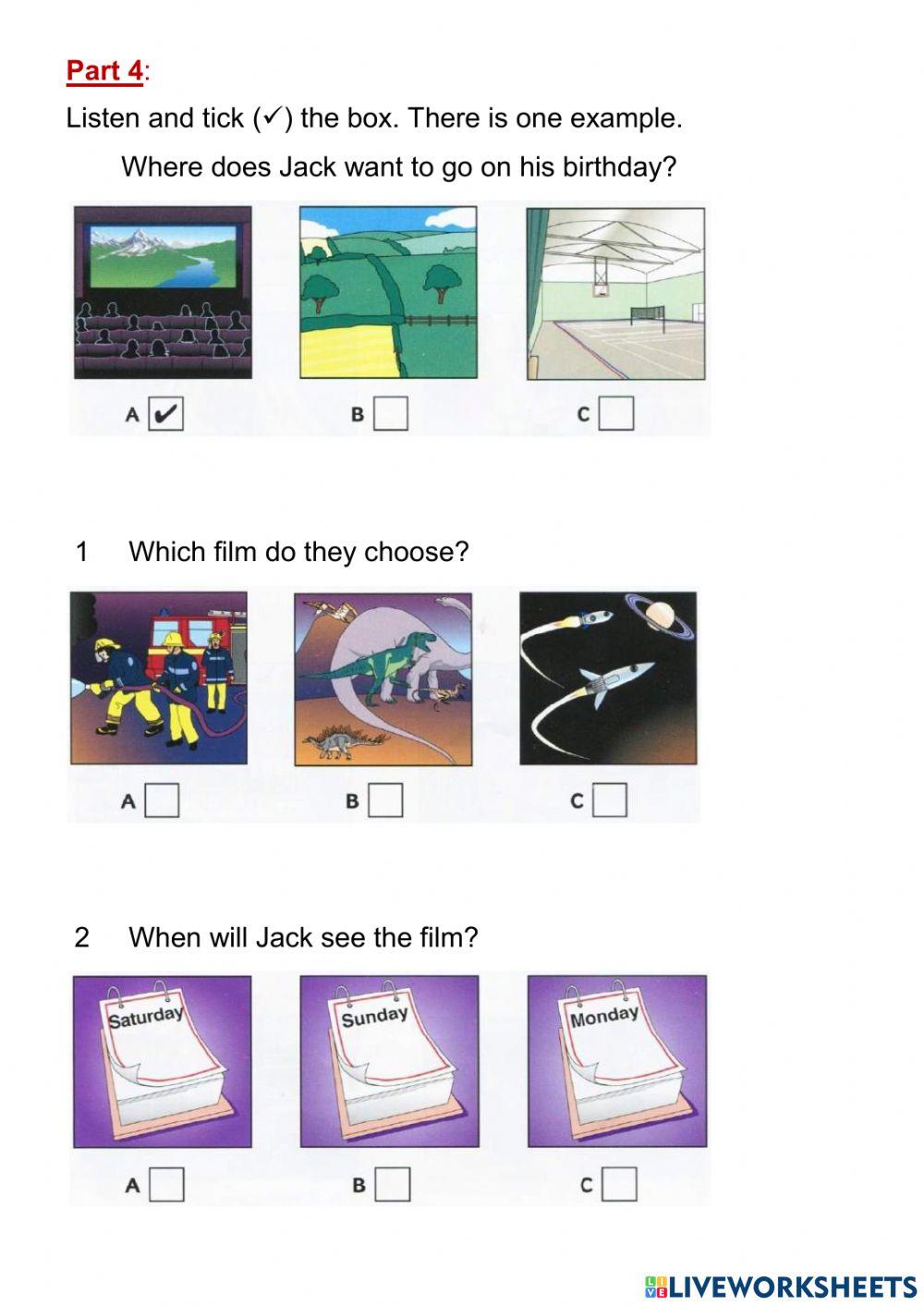 Part 4:

Listen and tick (✓) the box. There is one example.

Where does Jack want to go on his birthday?

A ✓ B C

1 Which film do they choose?

A B C

2 When will Jack see the film?

Saturday Sunday Monday

A B C

LIVEWORKSHEETS