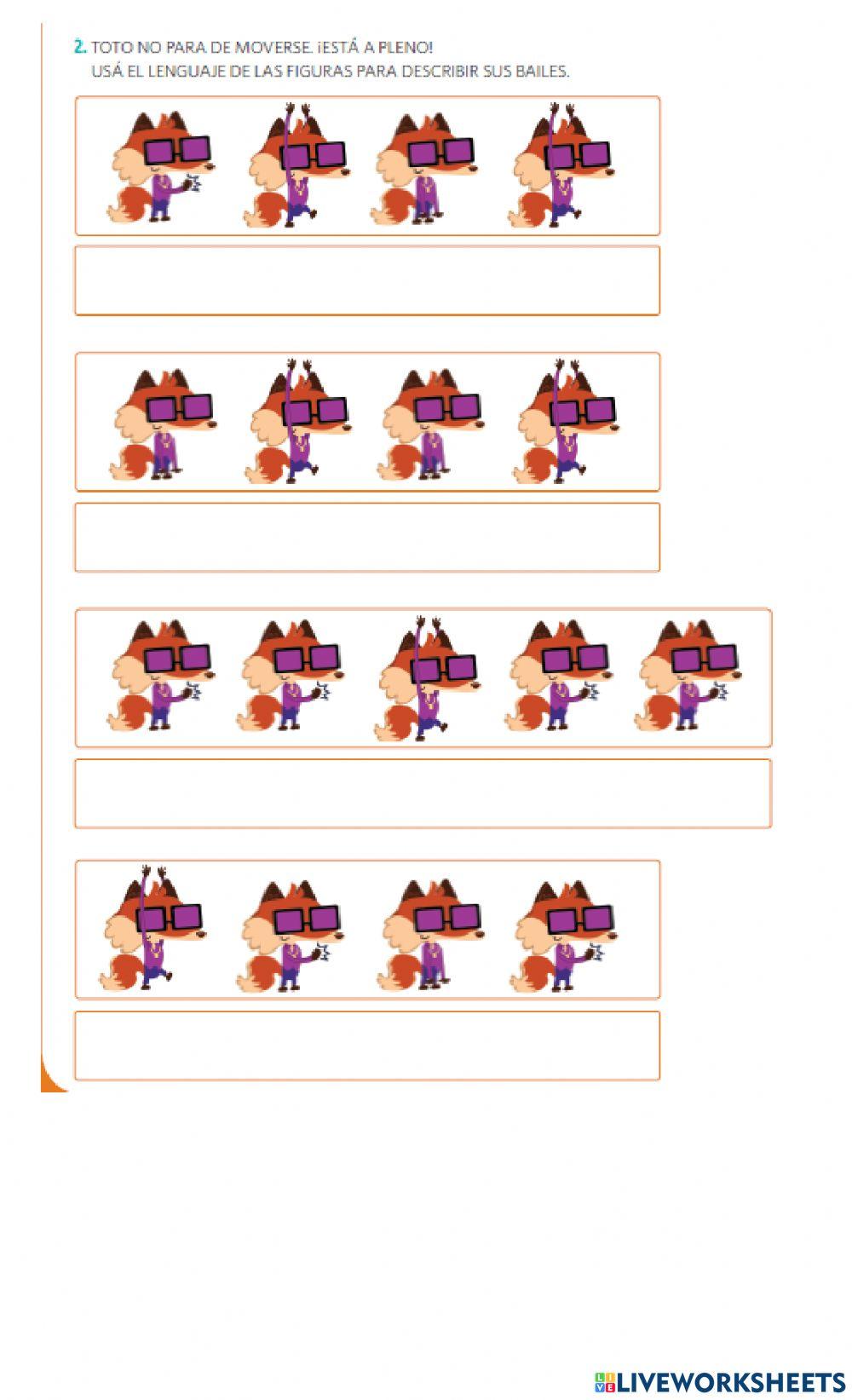 2. TOTO NO PARA DE MOVERSE. ¡ESTÁ A PLENO!
USÁ EL LENGUAJE DE LAS FIGURAS PARA DESCRIBIR SUS BAILES.

LIVEWORKSHEETS