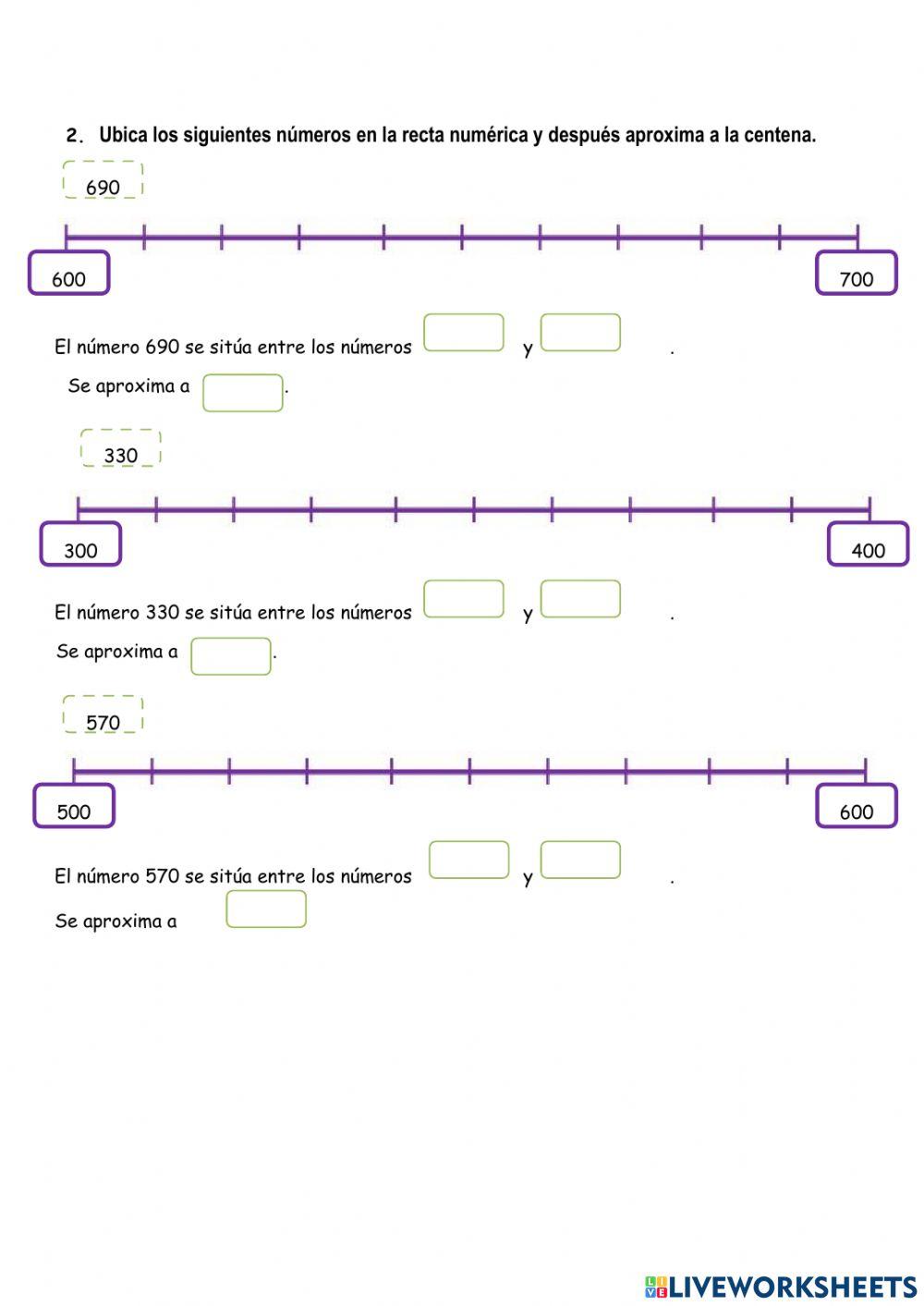 2. Ubica los siguientes números en la recta numérica y después aproxima a la centena.

690

600

700

El número 690 se sitúa entre los números y .

Se aproxima a .

330

300

400

El número 330 se sitúa entre los números y .

Se aproxima a .

570

500

600

El número 570 se sitúa entre los números y .

Se aproxima a

LIVEWORKSHEETS