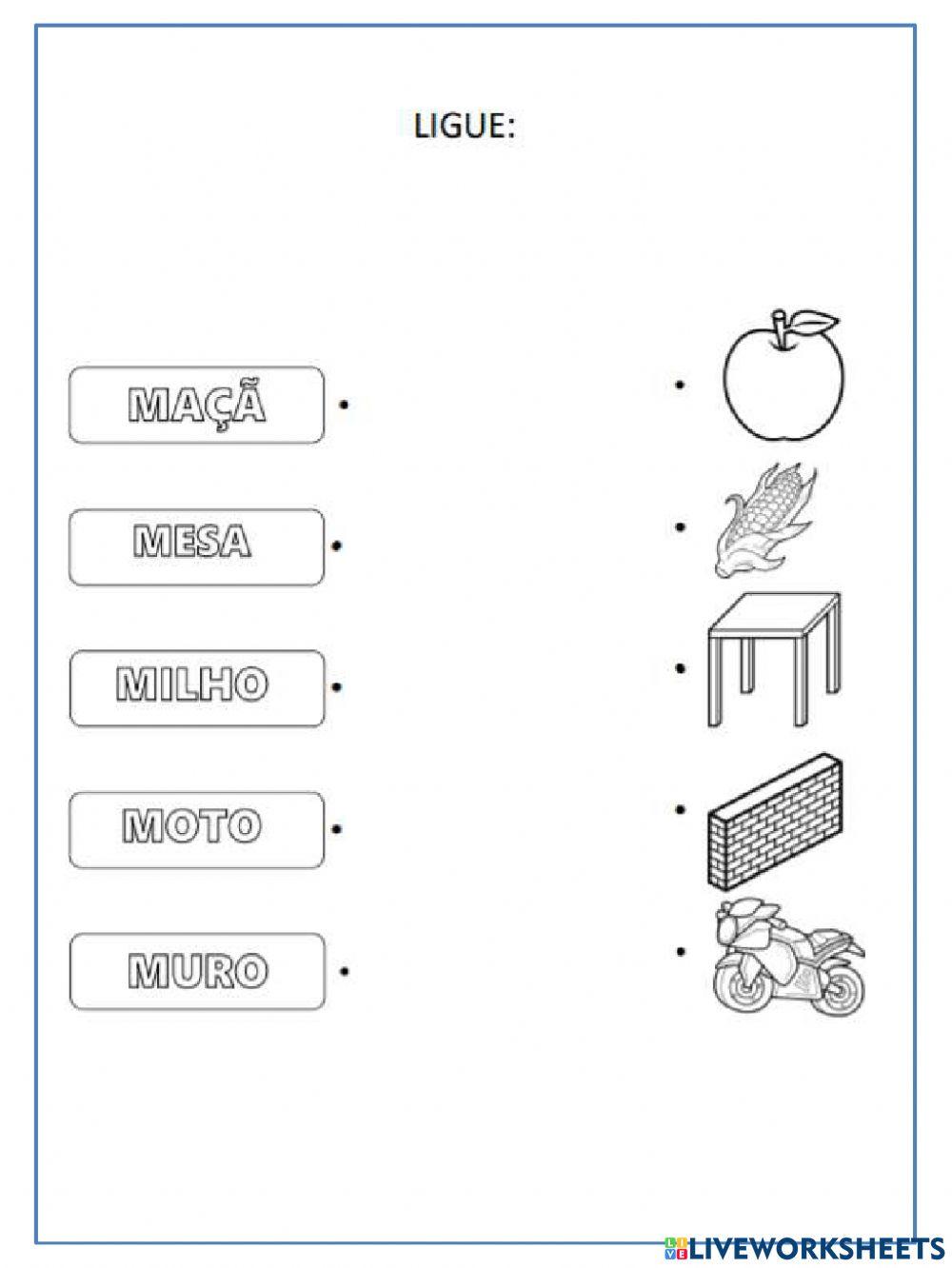 LIGUE:

MAÇÃ

MESA

MILHO

MOTO

MURO

LIVEWORKSHEETS