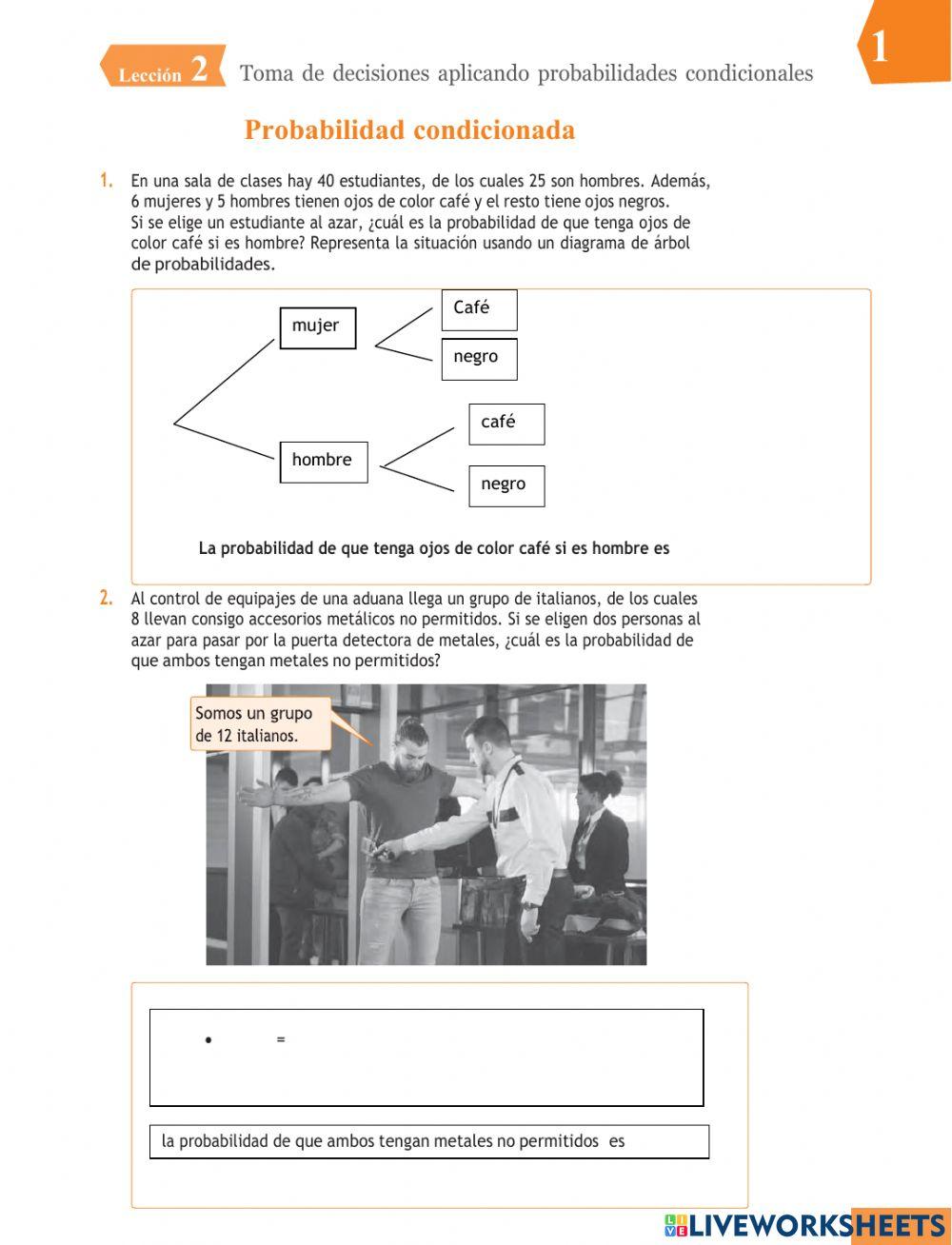 Lección 2 Toma de decisiones aplicando probabilidades condicionales

1

Probabilidad condicionada

1. En una sala de clases hay 40 estudiantes, de los cuales 25 son hombres. Además, 6 mujeres y 5 hombres tienen ojos de color café y el resto tiene ojos negros. Si se elige un estudiante al azar, ¿cuál es la probabilidad de que tenga ojos de color café si es hombre? Representa la situación usando un diagrama de árbol de probabilidades.

mujer

Café

negro

hombre

café

negro

La probabilidad de que tenga ojos de color café si es hombre es

2. Al control de equipajes de una aduana llega un grupo de italianos, de los cuales 8 llevan consigo accesorios metálicos no permitidos. Si se eligen dos personas al azar para pasar por la puerta detectora de metales, ¿cuál es la probabilidad de que ambos tengan metales no permitidos?

Somos un grupo de 12 italianos.

• =

la probabilidad de que ambos tengan metales no permitidos es

LIVEWORKSHEETS