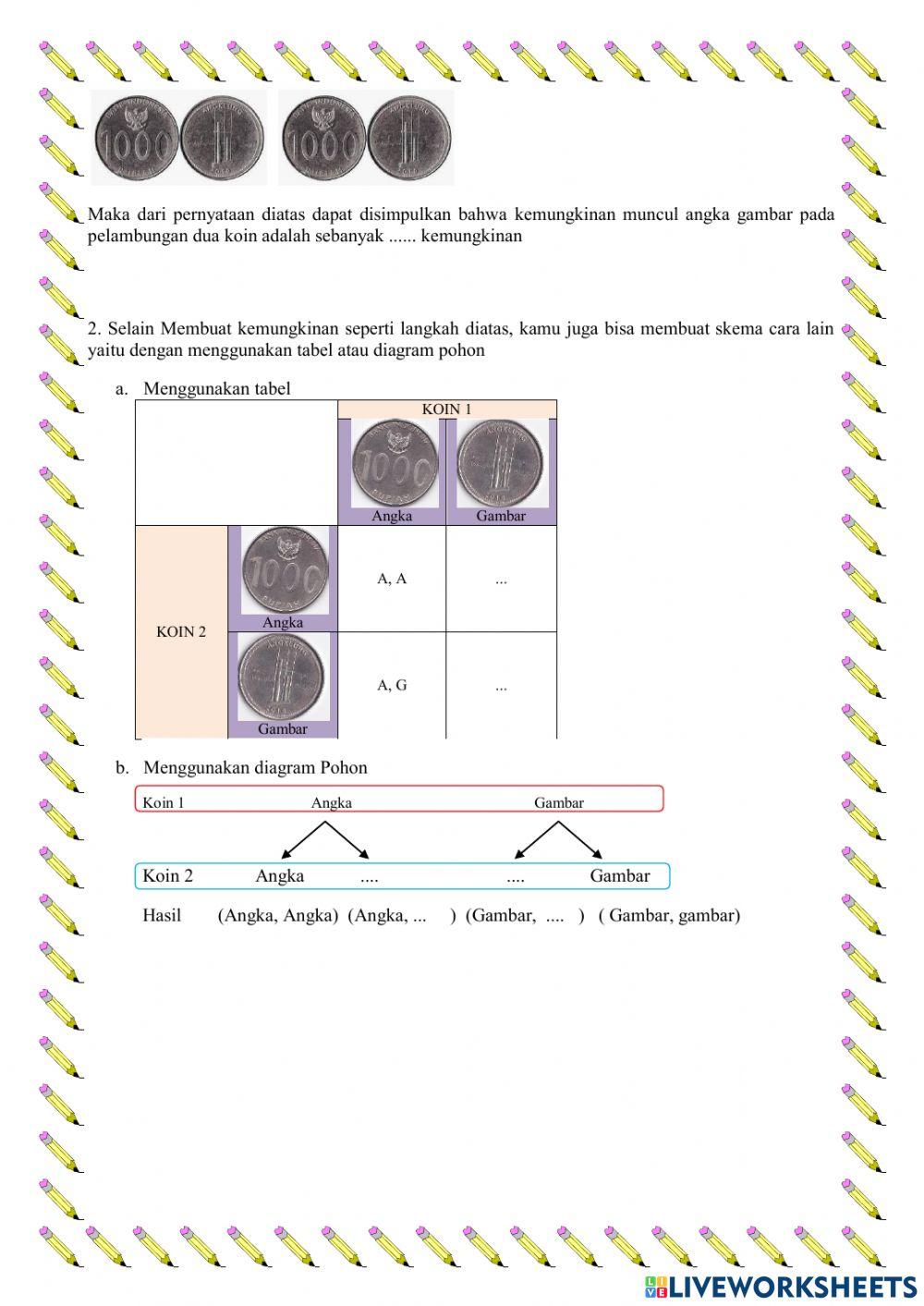 Maka dari pernyataan diatas dapat disimpulkan bahwa kemungkinan muncul angka gambar pada pelambungan dua koin adalah sebanyak ...... kemungkinan

2. Selain Membuat kemungkinan seperti langkah diatas, kamu juga bisa membuat skema cara lain yaitu dengan menggunakan tabel atau diagram pohon

a. Menggunakan tabel

| | | KOIN 1 | |
|---|---|---|---|
| | | Angka | Gambar |
| KOIN 2 | Angka | A, A | ... |
| | Gambar | A, G | ... |

b. Menggunakan diagram Pohon

Koin 1 Angka Gambar

Koin 2 Angka .... .... Gambar

Hasil (Angka, Angka) (Angka, ... ) (Gambar, .... ) ( Gambar, gambar)

LIVEWORKSHEETS