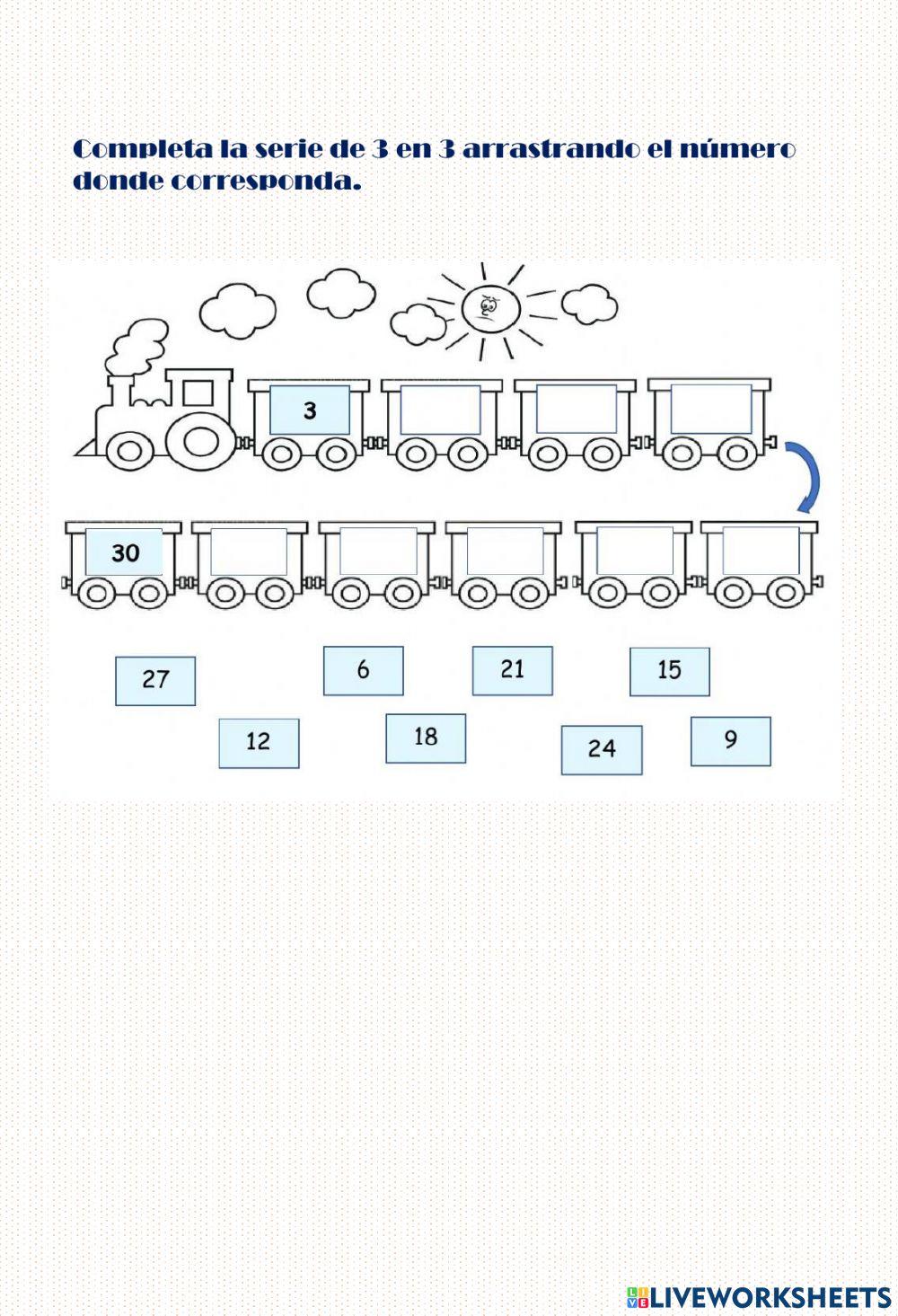 Completa la serie de 3 en 3 arrastrando el número donde corresponda.

3

30

27 6 21 15

12 18 24 9

LIVEWORKSHEETS