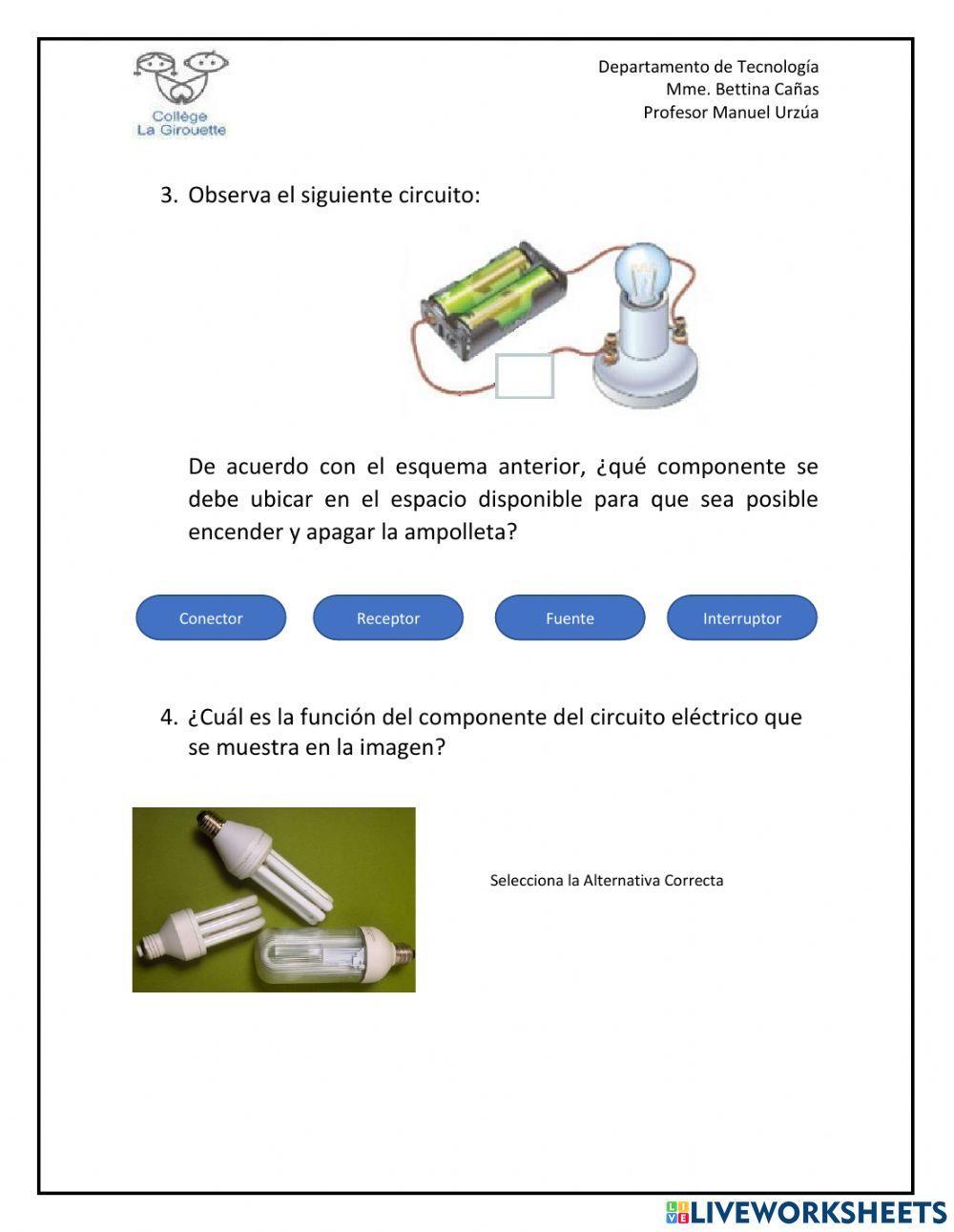 Collège La Girouette

Departamento de Tecnología
Mme. Bettina Cañas
Profesor Manuel Urzúa

3. Observa el siguiente circuito:

De acuerdo con el esquema anterior, ¿qué componente se debe ubicar en el espacio disponible para que sea posible encender y apagar la ampolleta?

Conector

Receptor

Fuente

Interruptor

4. ¿Cuál es la función del componente del circuito eléctrico que se muestra en la imagen?

Selecciona la Alternativa Correcta

LIVEWORKSHEETS