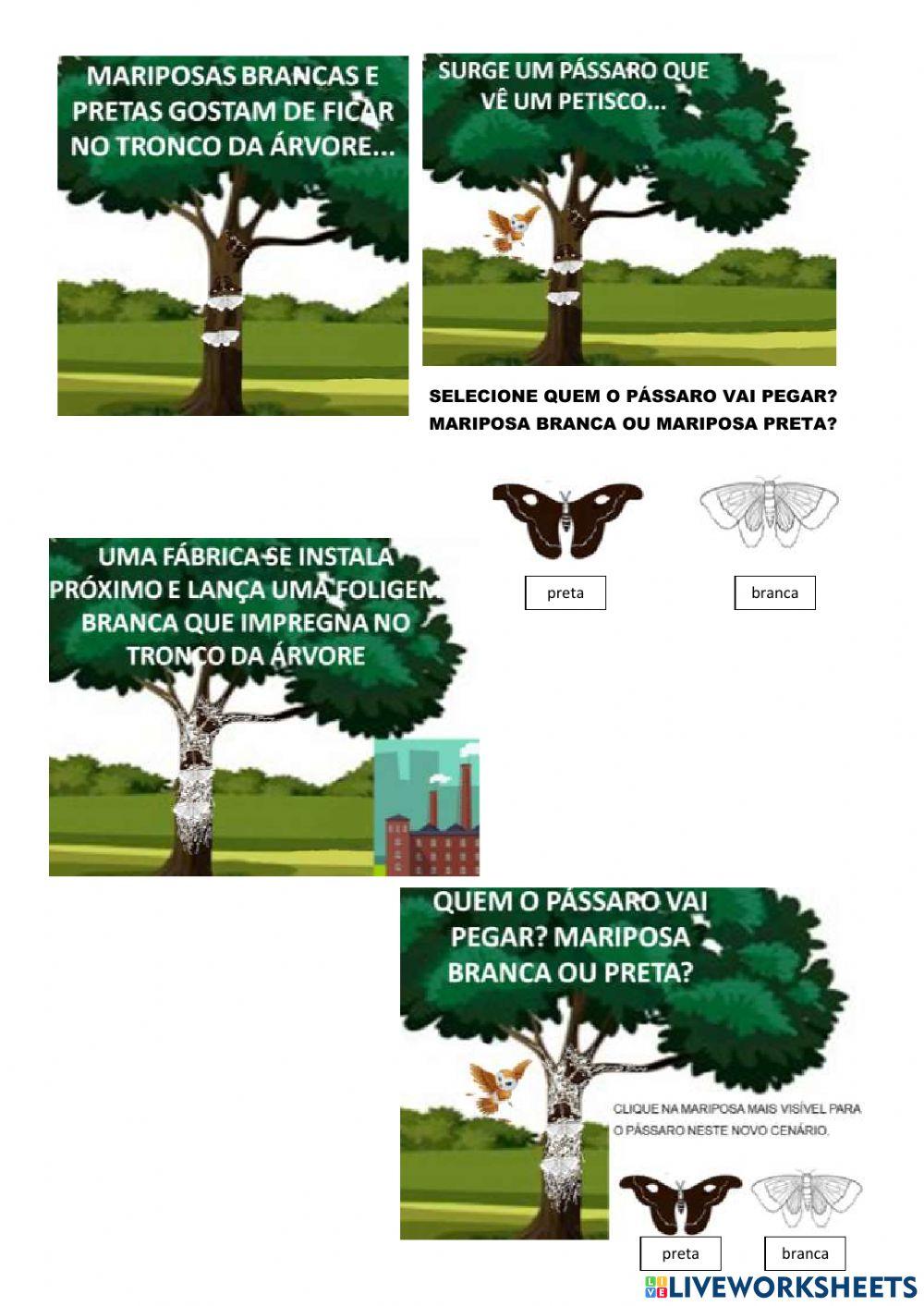 MARIPOSAS BRANCAS E PRETAS GOSTAM DE FICAR NO TRONCO DA ÁRVORE...

SURGE UM PÁSSARO QUE VÊ UM PETISCO...

SELECIONE QUEM O PÁSSARO VAI PEGAR? MARIPOSA BRANCA OU MARIPOSA PRETA?

preta

branca

UMA FÁBRICA SE INSTALA PRÓXIMO E LANÇA UMA FOLIGEM BRANCA QUE IMPREGNA NO TRONCO DA ÁRVORE

QUEM O PÁSSARO VAI PEGAR? MARIPOSA BRANCA OU PRETA?

CLIQUE NA MARIPOSA MAIS VISÍVEL PARA O PÁSSARO NESTE NOVO CENÁRIO.

preta

branca

LIVEWORKSHEETS