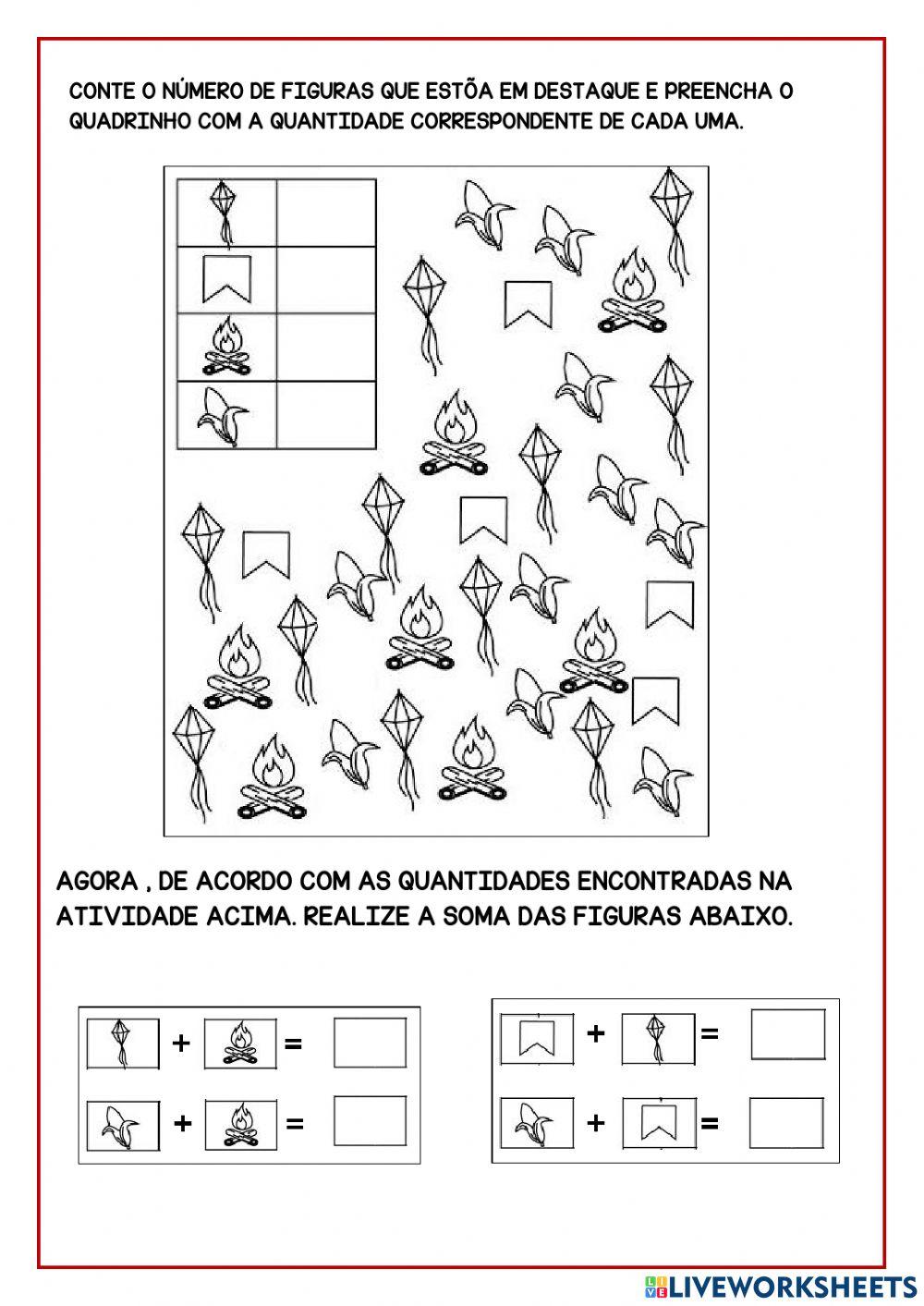 CONTE O NÚMERO DE FIGURAS QUE ESTÕA EM DESTAQUE E PREENCHA O QUADRINHO COM A QUANTIDADE CORRESPONDENTE DE CADA UMA.

AGORA , DE ACORDO COM AS QUANTIDADES ENCONTRADAS NA ATIVIDADE ACIMA. REALIZE A SOMA DAS FIGURAS ABAIXO.

+ =

+ =

+ =

+ =

LIVEWORKSHEETS