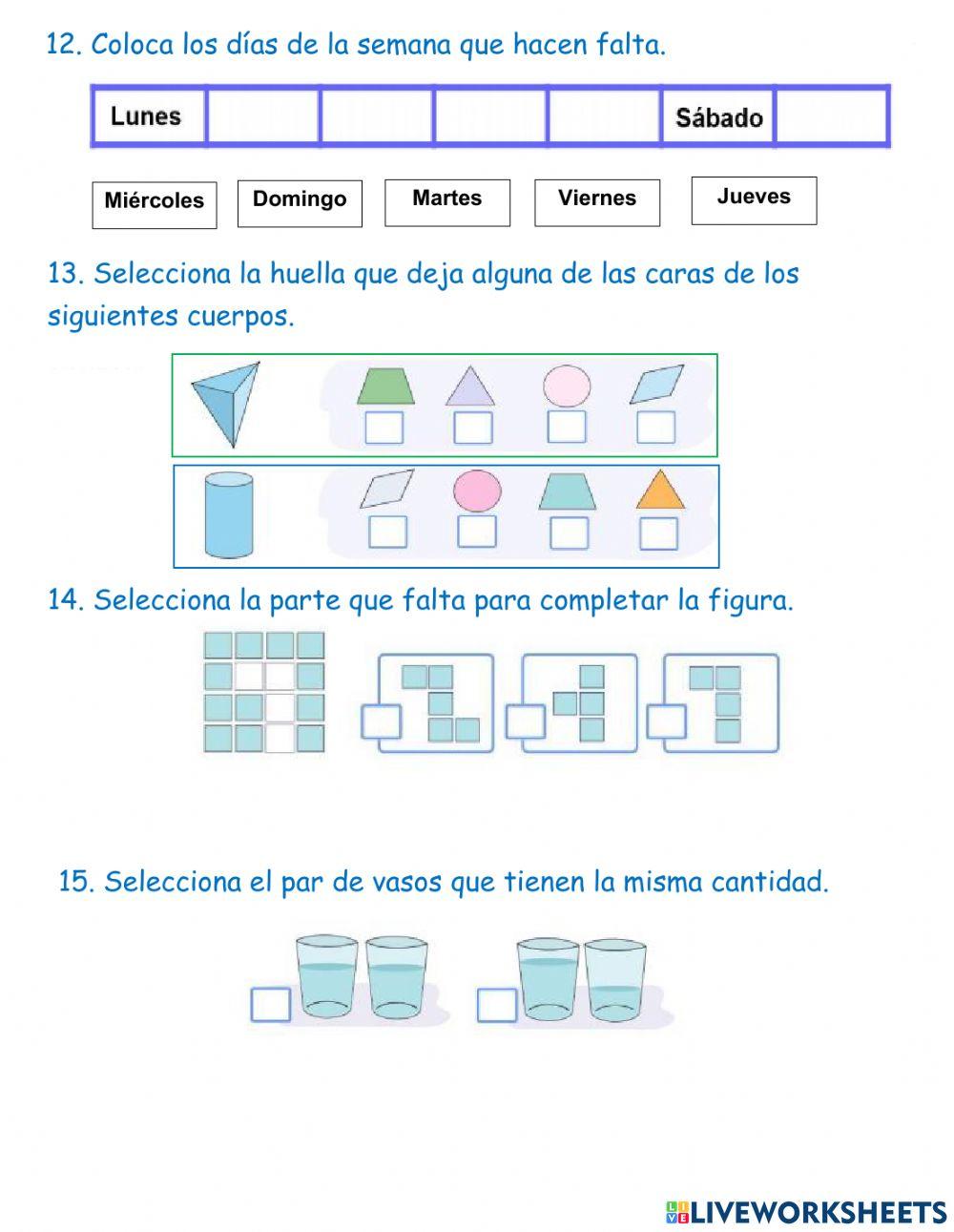 12. Coloca los días de la semana que hacen falta.

| Lunes | | | | | Sábado | |
|---|---|---|---|---|---|---|

Miércoles Domingo Martes Viernes Jueves

13. Selecciona la huella que deja alguna de las caras de los siguientes cuerpos.

14. Selecciona la parte que falta para completar la figura.

15. Selecciona el par de vasos que tienen la misma cantidad.

LIVEWORKSHEETS