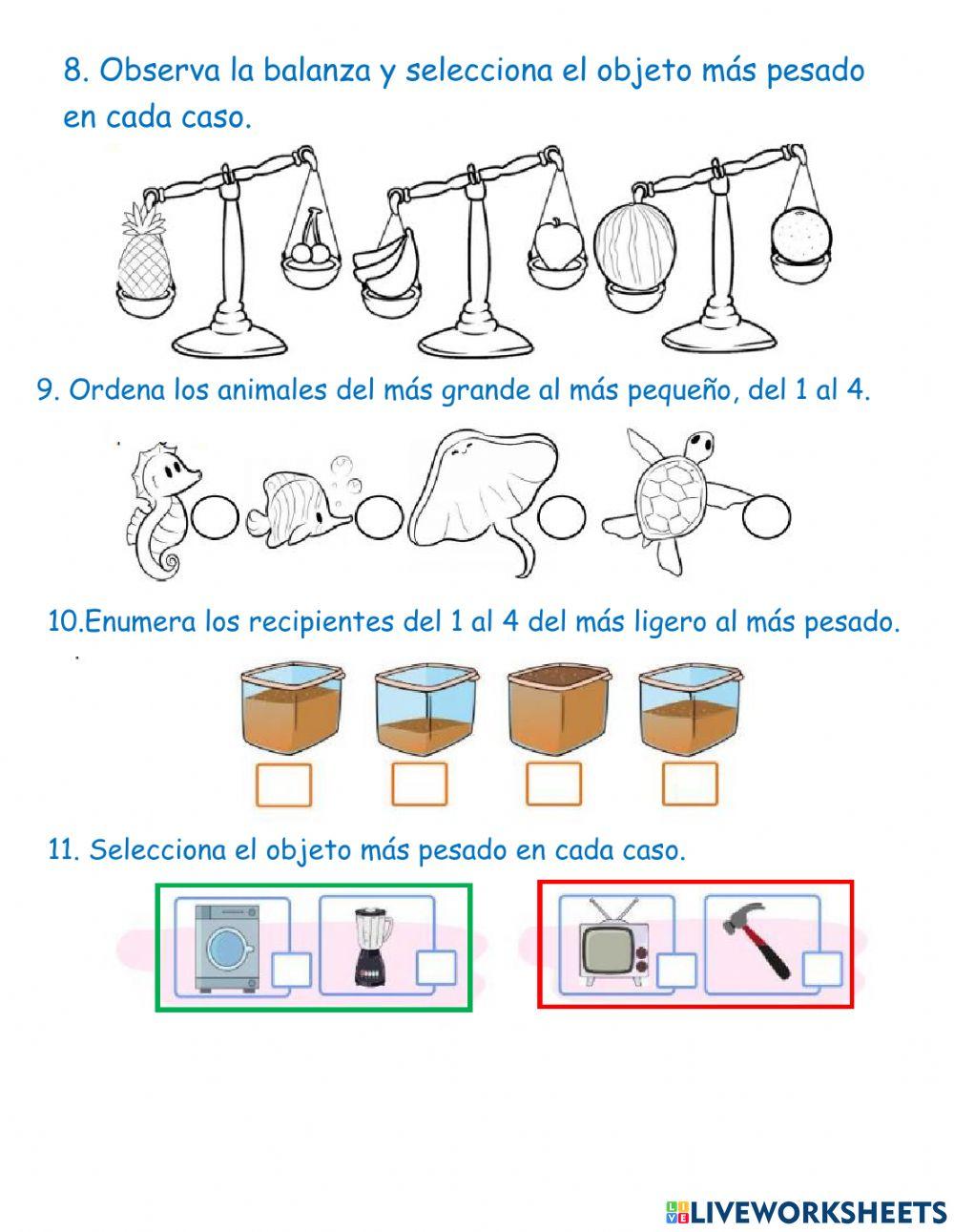 8. Observa la balanza y selecciona el objeto más pesado en cada caso.

9. Ordena los animales del más grande al más pequeño, del 1 al 4.

10.Enumera los recipientes del 1 al 4 del más ligero al más pesado.

11. Selecciona el objeto más pesado en cada caso.

LIVEWORKSHEETS