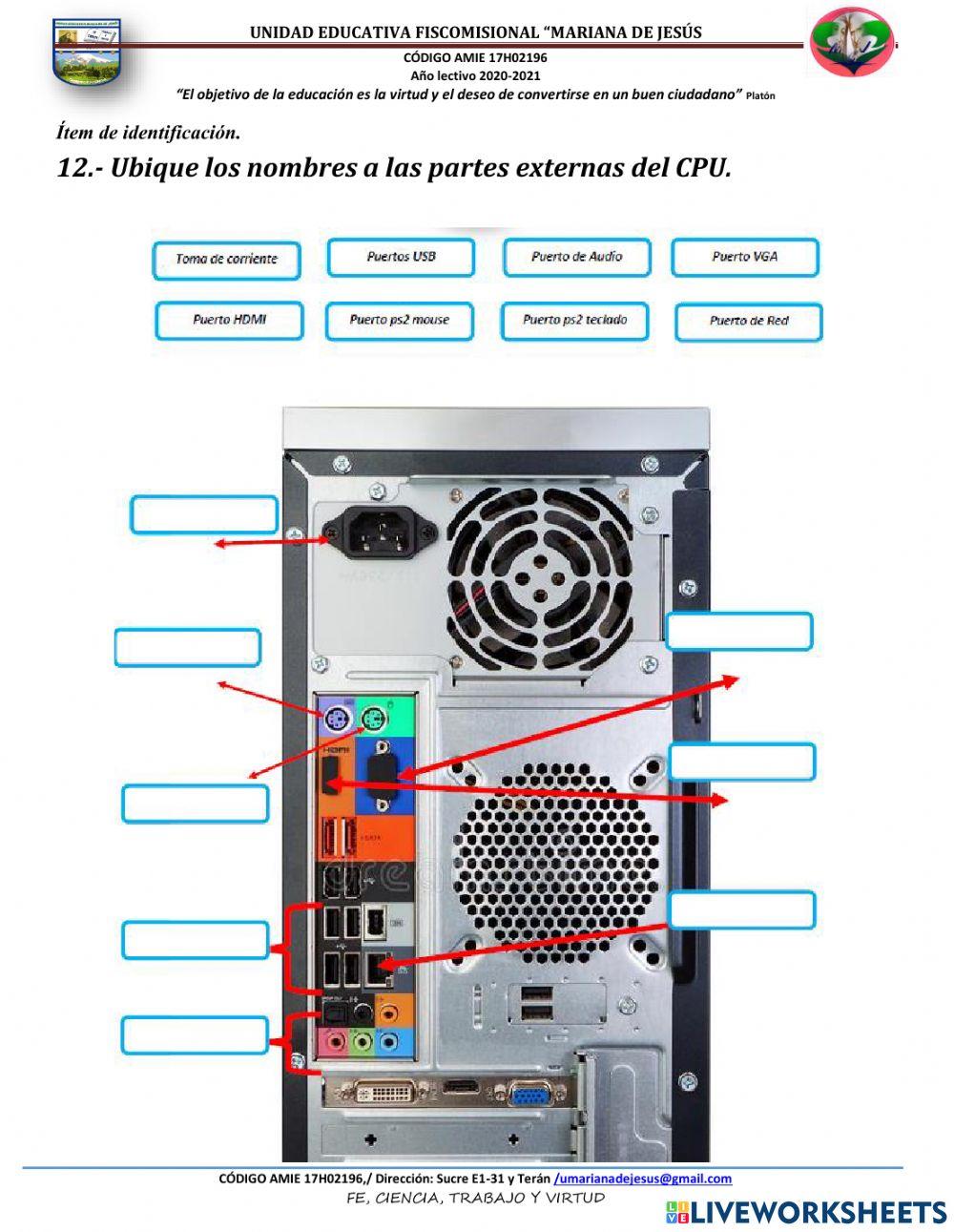 UNIDAD EDUCATIVA FISCOMISIONAL "MARIANA DE JESÚS

CÓDIGO AMIE 17H02196
Año lectivo 2020-2021
"El objetivo de la educación es la virtud y el deseo de convertirse en un buen ciudadano" Platón

Ítem de identificación.

12.- Ubique los nombres a las partes externas del CPU.

Toma de corriente
Puertos USB
Puerto de Audio
Puerto VGA
Puerto HDMI
Puerto ps2 mouse
Puerto ps2 teclado
Puerto de Red

HDMI

CÓDIGO AMIE 17H02196,/ Dirección: Sucre E1-31 y Terán /umarianadejesus@gmail.com
FE, CIENCIA, TRABAJO Y VIRTUD

LIVEWORKSHEETS