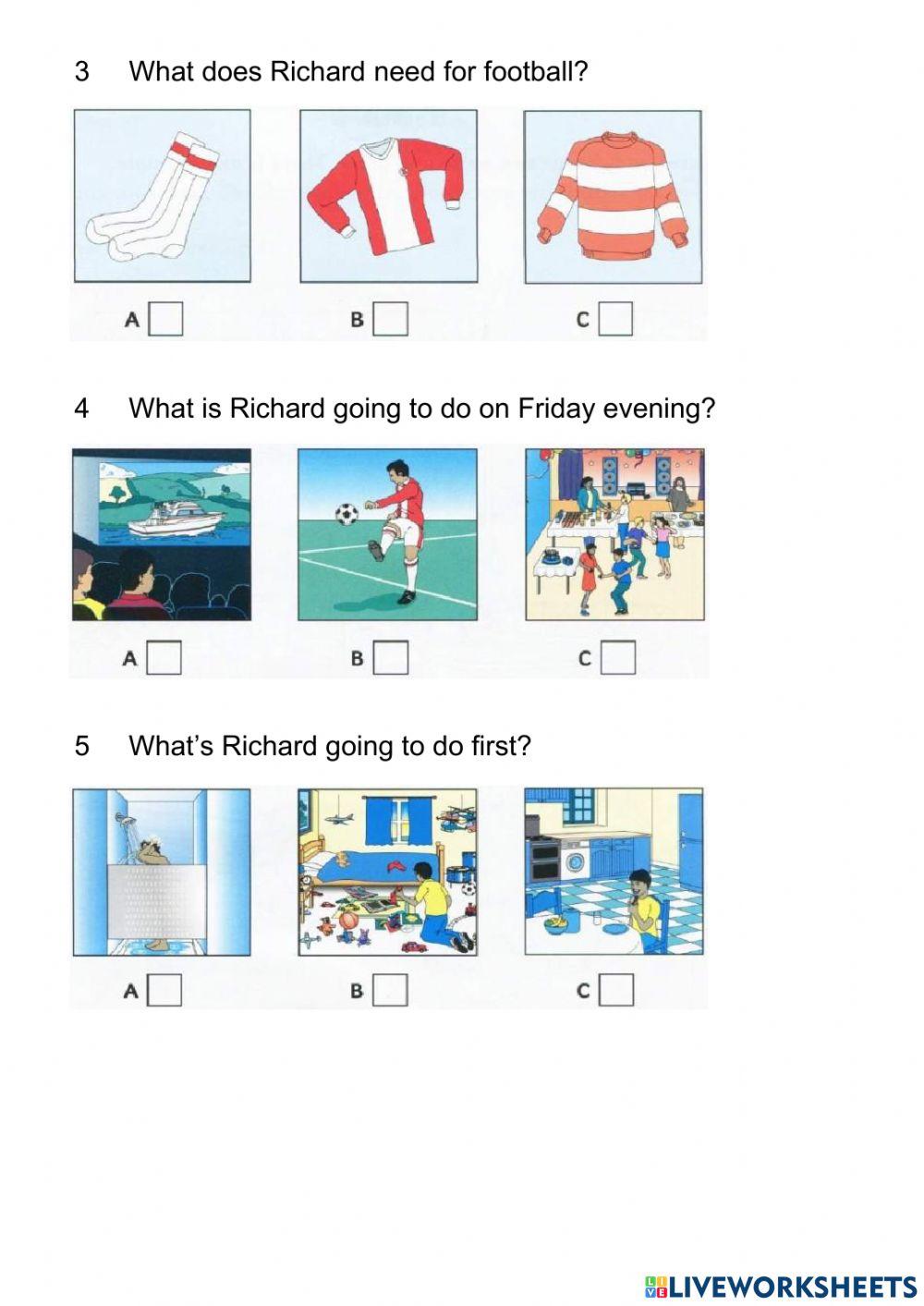 3 What does Richard need for football?

A

B

C

4 What is Richard going to do on Friday evening?

A

B

C

5 What's Richard going to do first?

A

B

C

LIVEWORKSHEETS