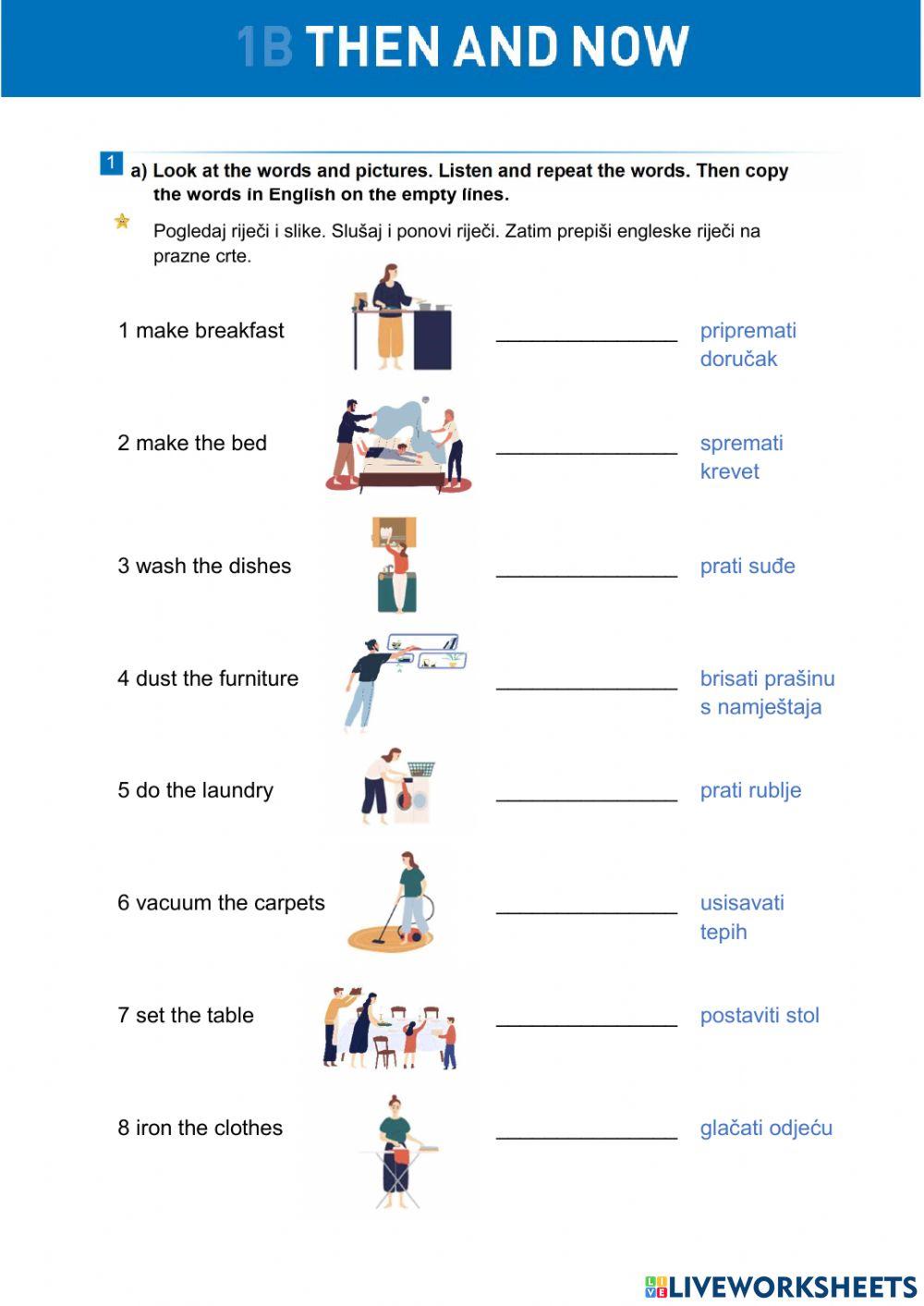 1B THEN AND NOW

1 a) Look at the words and pictures. Listen and repeat the words. Then copy the words in English on the empty lines.

Pogledaj riječi i slike. Slušaj i ponovi riječi. Zatim prepiši engleske riječi na prazne crte.

1 make breakfast ________________ pripremati doručak

2 make the bed ________________ spremati krevet

3 wash the dishes ________________ prati suđe

4 dust the furniture ________________ brisati prašinu s namještaja

5 do the laundry ________________ prati rublje

6 vacuum the carpets ________________ usisavati tepih

7 set the table ________________ postaviti stol

8 iron the clothes ________________ glačati odjeću

LIVEWORKSHEETS