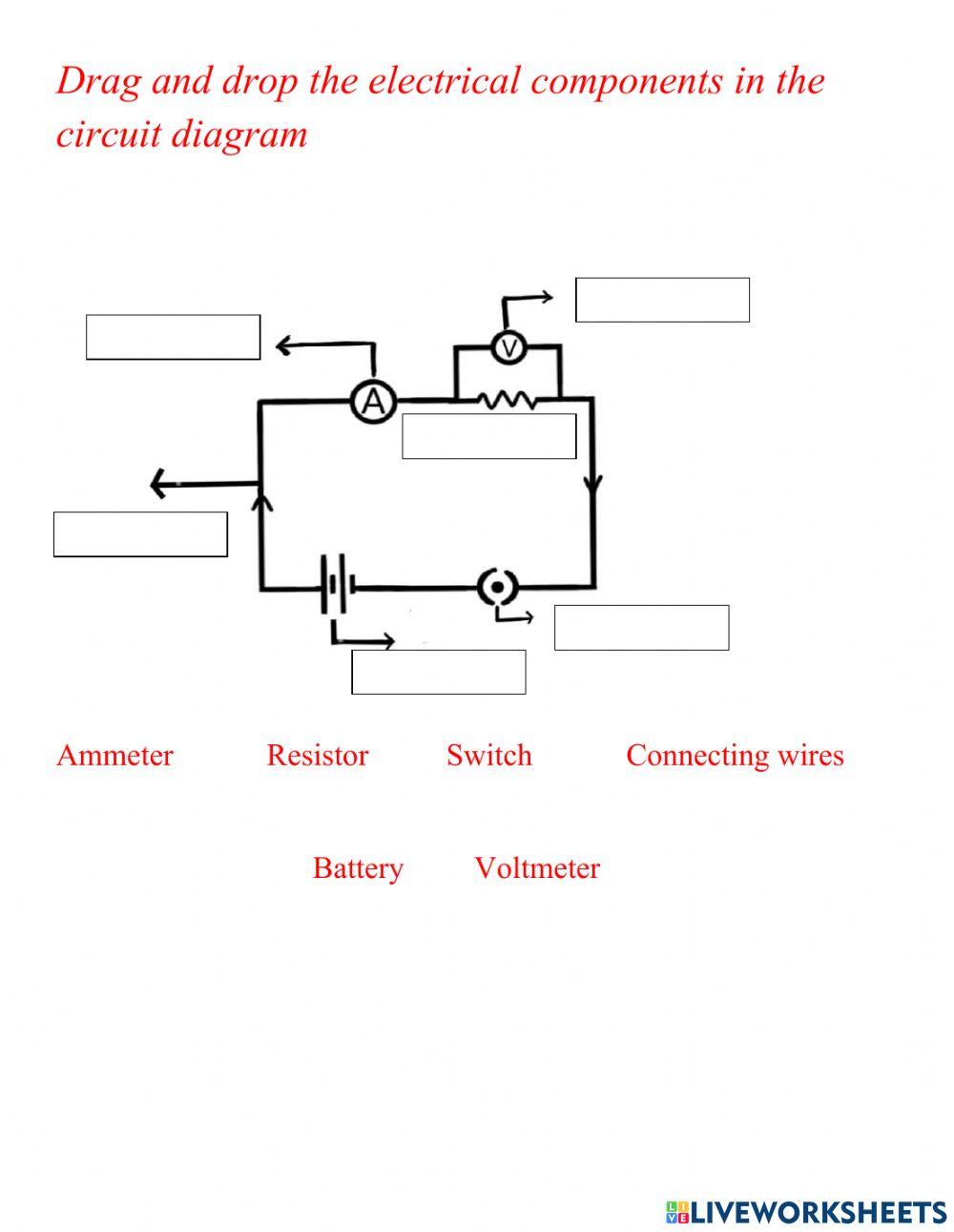 Drag and drop the electrical components in the circuit diagram

V

A

Ammeter Resistor Switch Connecting wires

Battery Voltmeter

LIVEWORKSHEETS