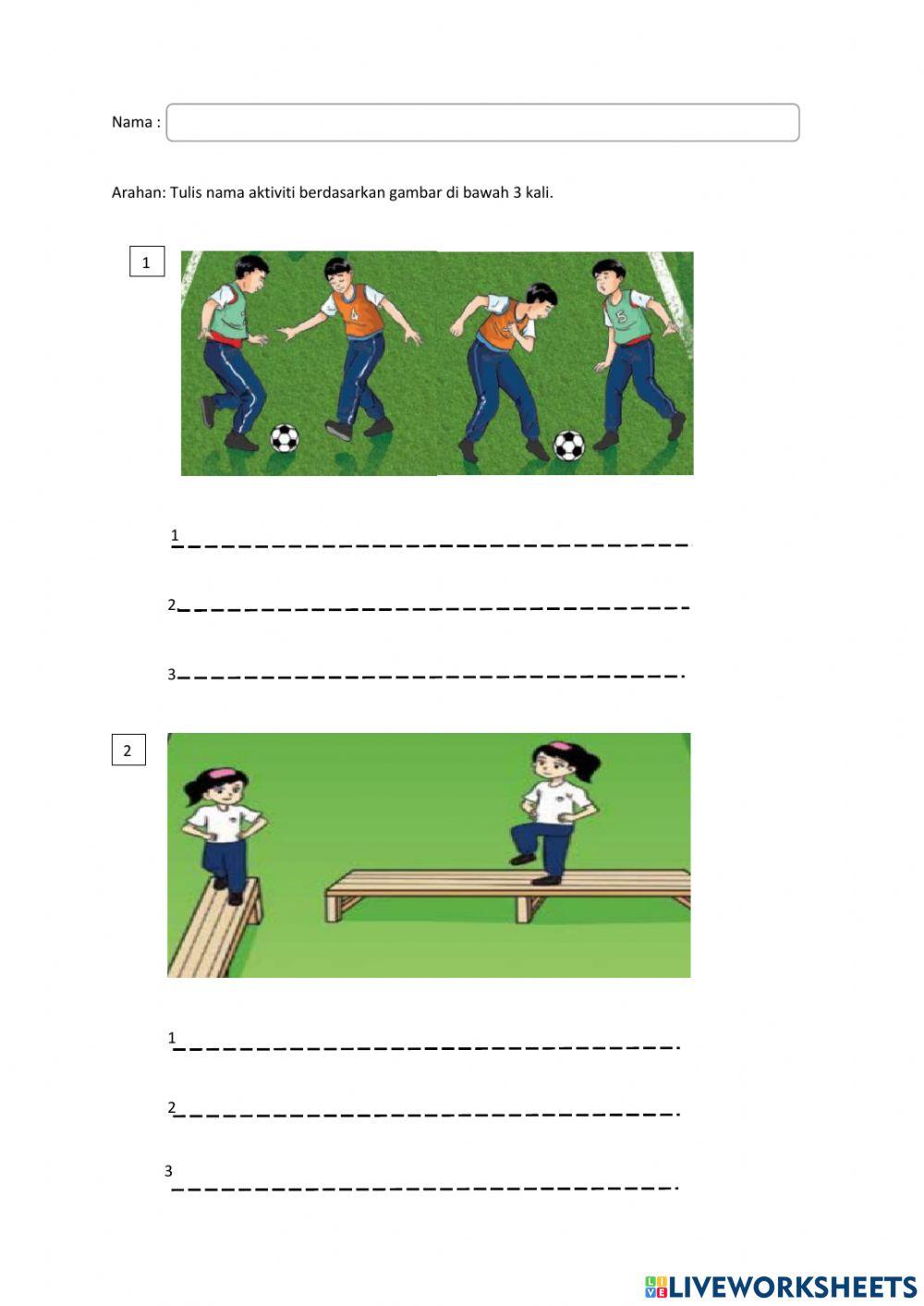 Nama :

Arahan: Tulis nama aktiviti berdasarkan gambar di bawah 3 kali.

1

4

5

1

2

3

2

1

2

3

LIVEWORKSHEETS