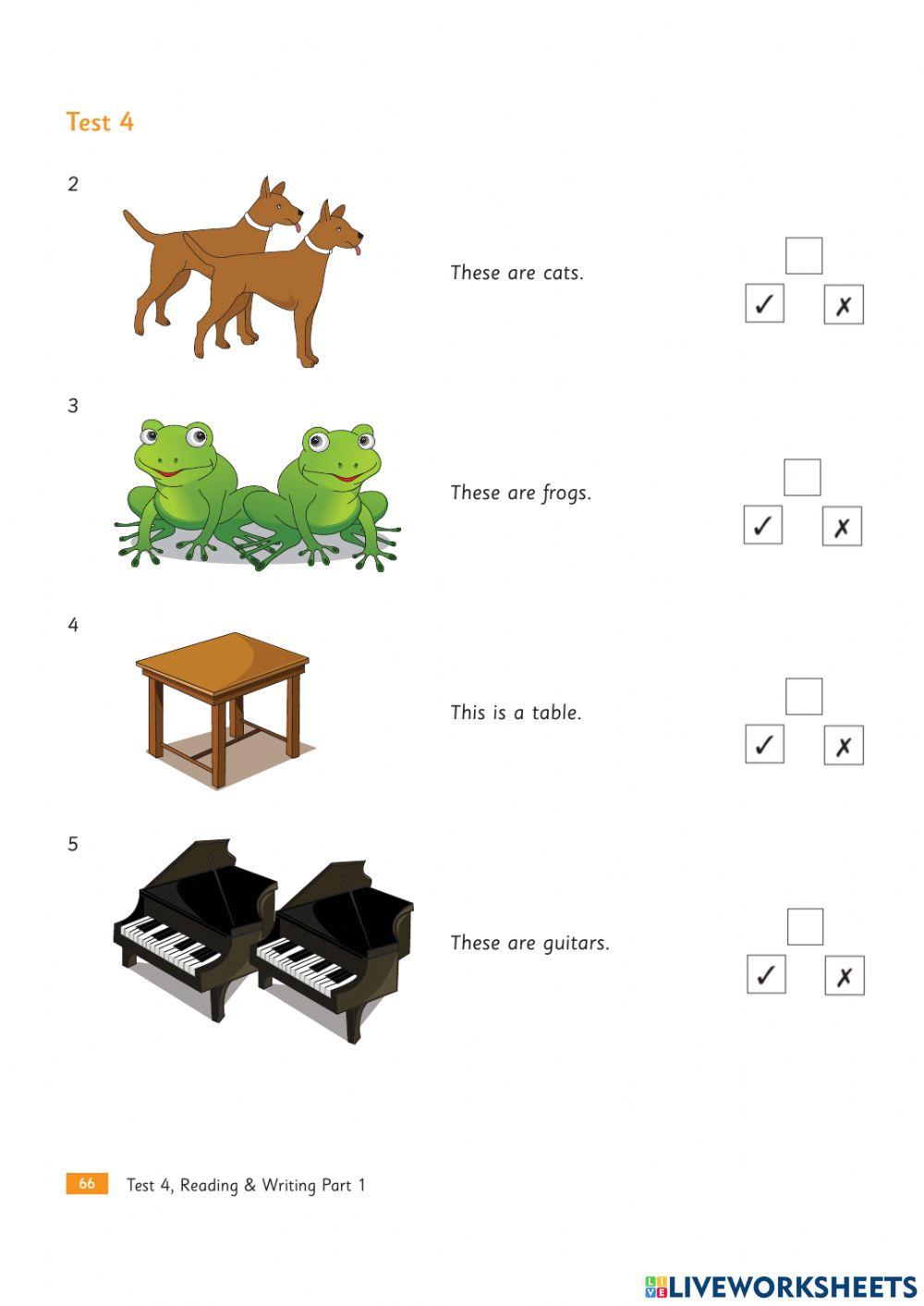 Test 4

2

These are cats.

✓ ✗

3

These are frogs.

✓ ✗

4

This is a table.

✓ ✗

5

These are guitars.

✓ ✗

66 Test 4, Reading & Writing Part 1

LIVEWORKSHEETS